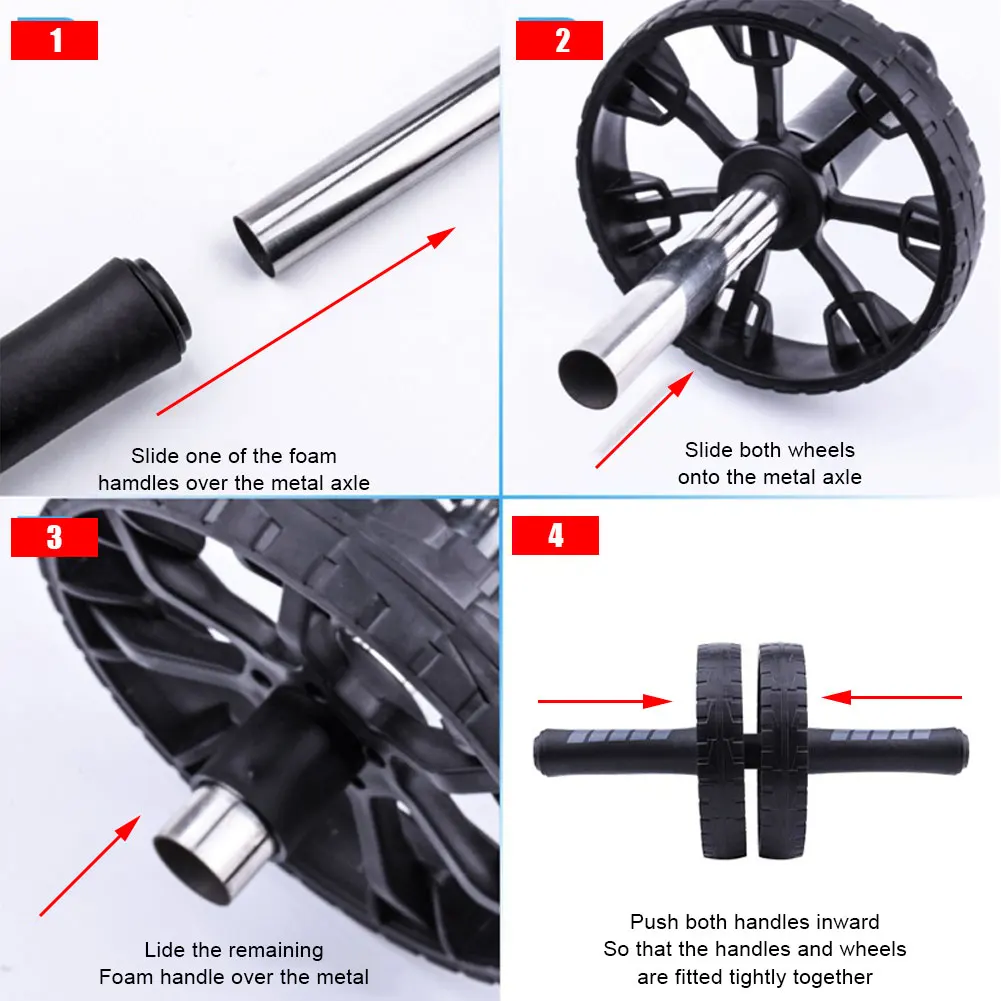 1

Slide one of the foam hamdles over the metal axle

2

Slide both wheels onto the metal axle

3

Lide the remaining Foam handle over the metal

4

Push both handles inward So that the handles and wheels are fitted tightly together