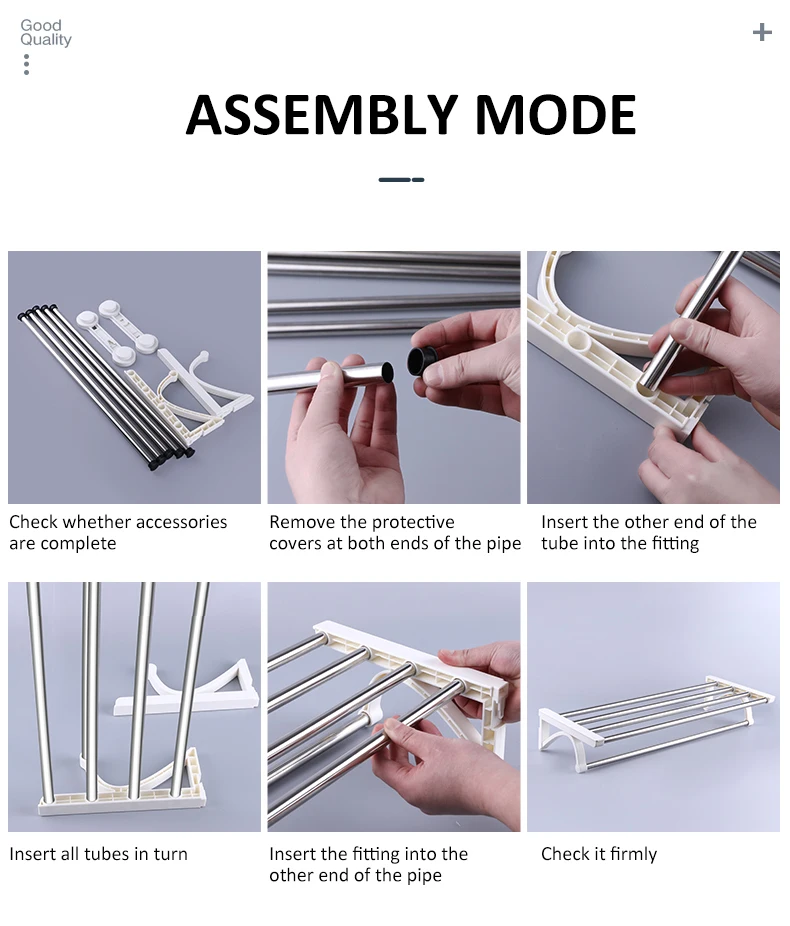 Good Quality

+

ASSEMBLY MODE

Check whether accessories are complete

Remove the protective covers at both ends of the pipe

Insert the other end of the tube into the fitting

Insert all tubes in turn

Insert the fitting into the other end of the pipe

Check it firmly