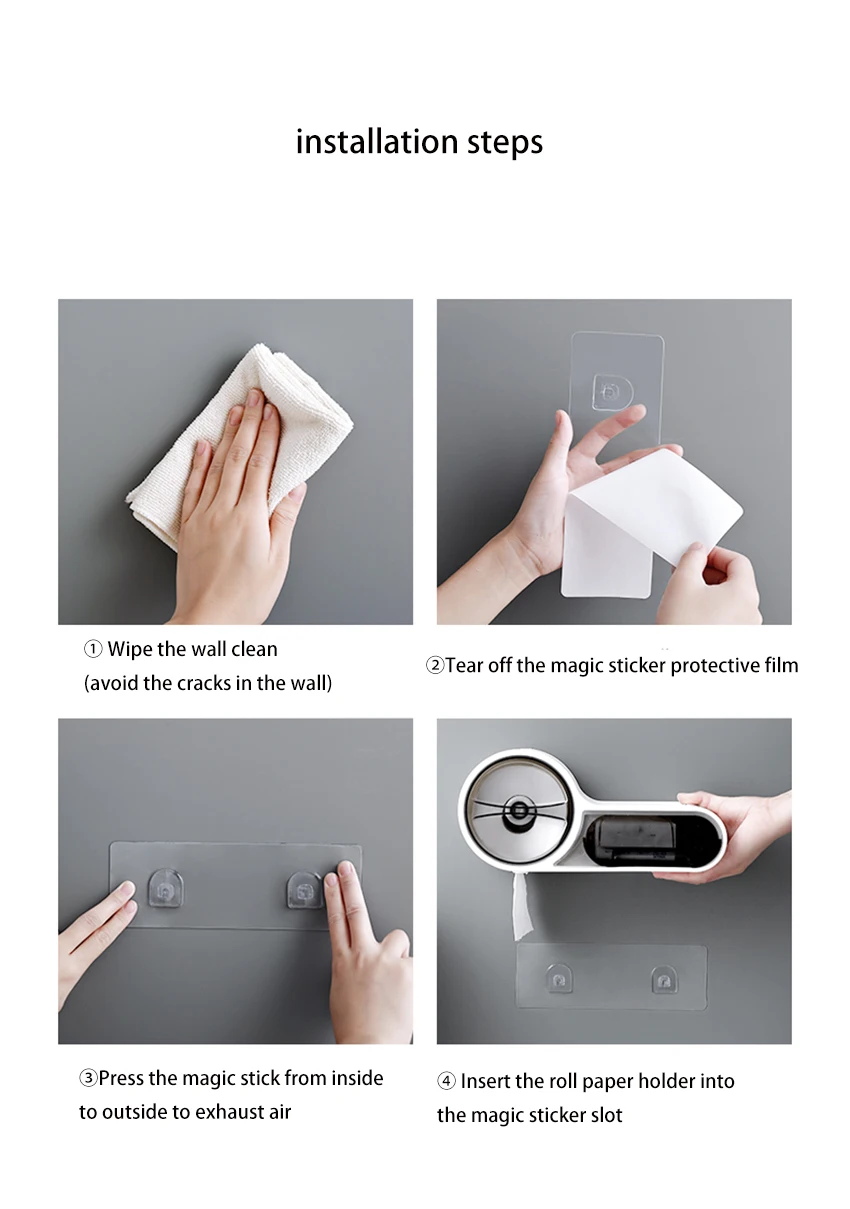 installation steps

① Wipe the wall clean
(avoid the cracks in the wall)

②Tear off the magic sticker protective film

③Press the magic stick from inside to outside to exhaust air

④ Insert the roll paper holder into the magic sticker slot