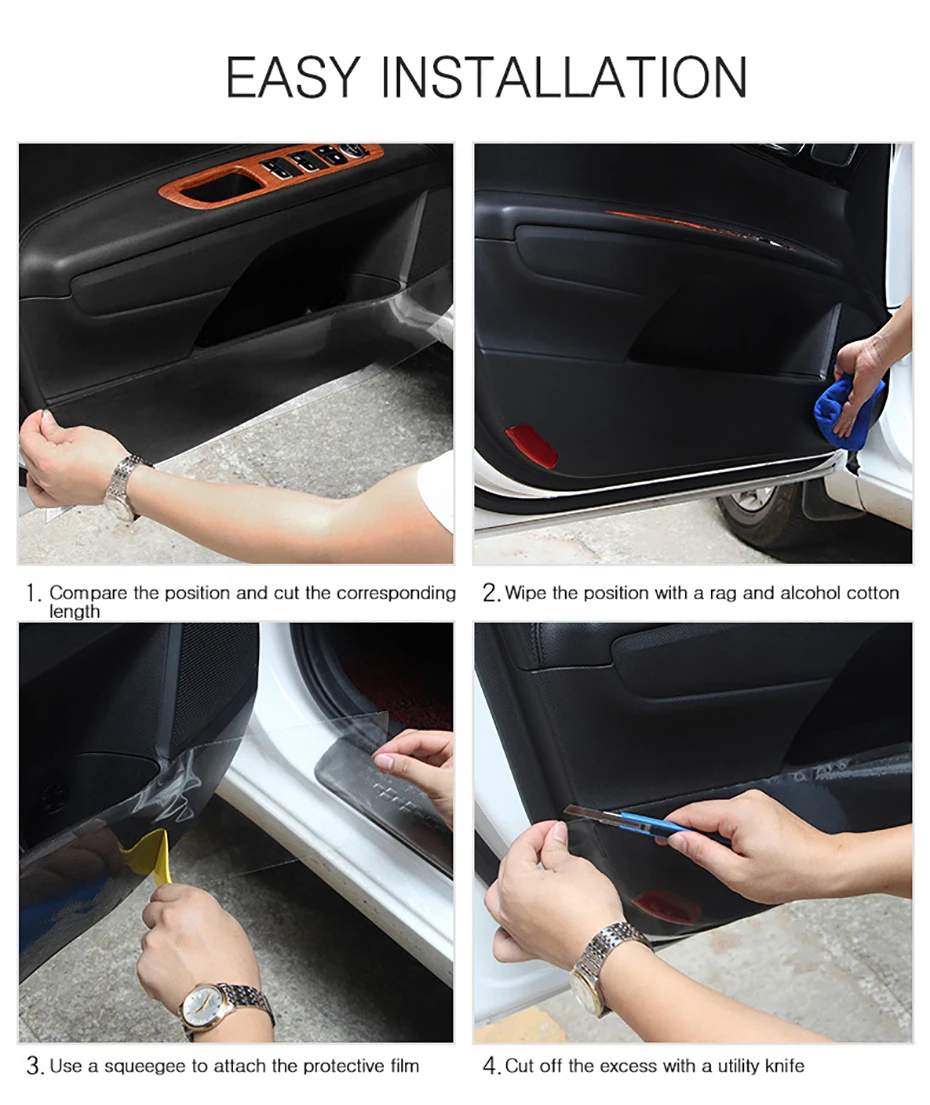 EASY INSTALLATION

1. Compare the position and cut the corresponding length

2. Wipe the position with a rag and alcohol cotton

3. Use a squeegee to attach the protective film

4. Cut off the excess with a utility knife