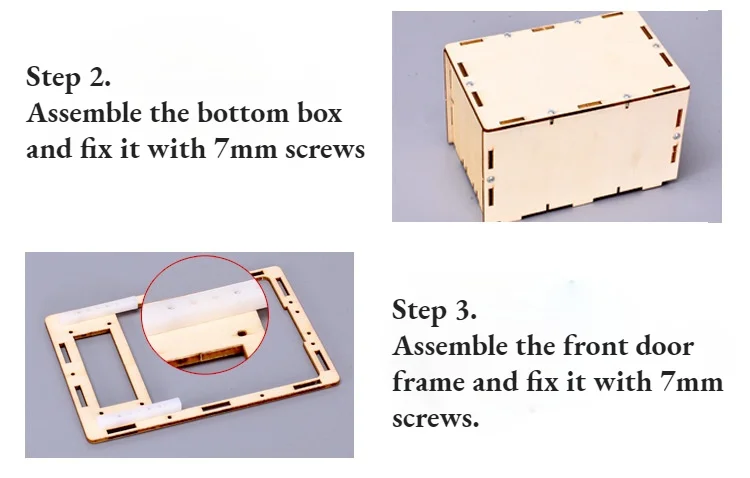 Step 2.
Assemble the bottom box and fix it with 7mm screws

Step 3.
Assemble the front door frame and fix it with 7mm screws.