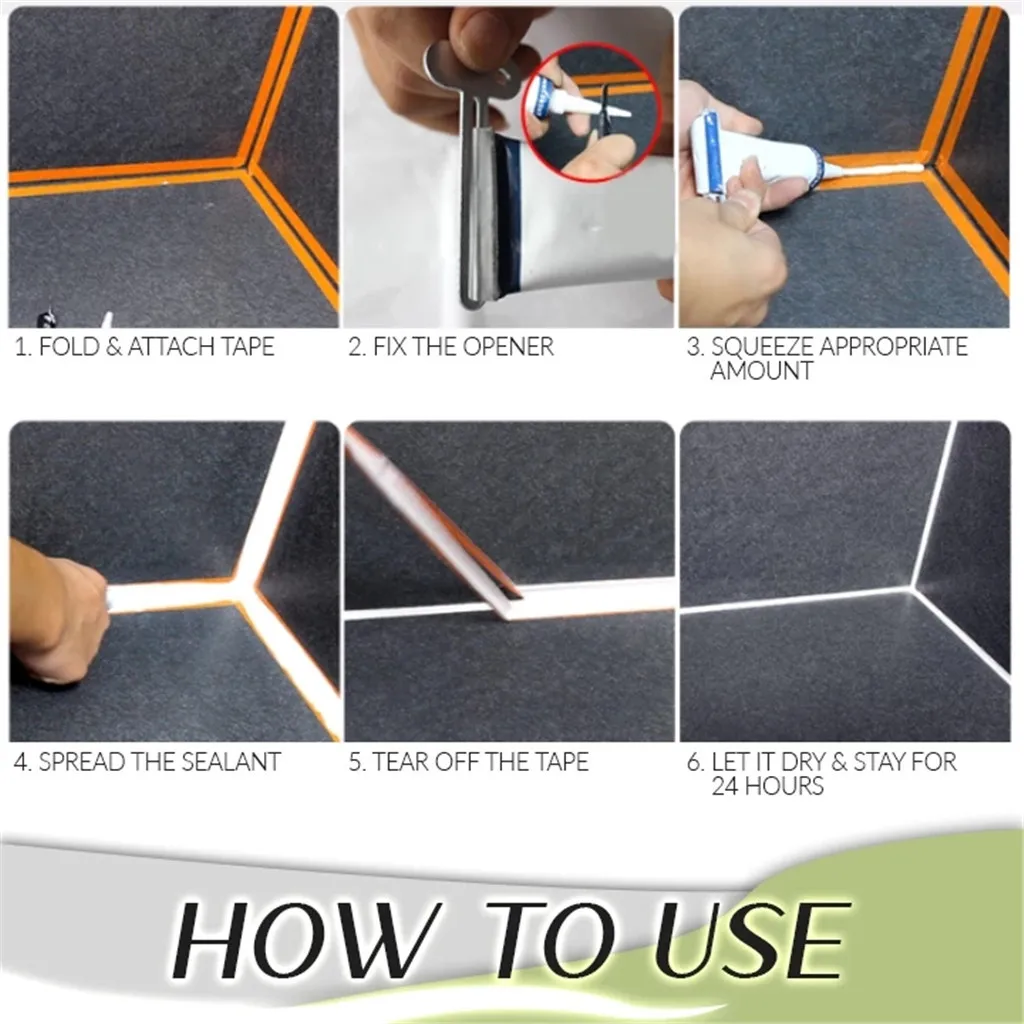 1. FOLD & ATTACH TAPE

2. FIX THE OPENER

3. SQUEEZE APPROPRIATE AMOUNT

4. SPREAD THE SEALANT

5. TEAR OFF THE TAPE

6. LET IT DRY & STAY FOR 24 HOURS

HOW TO USE