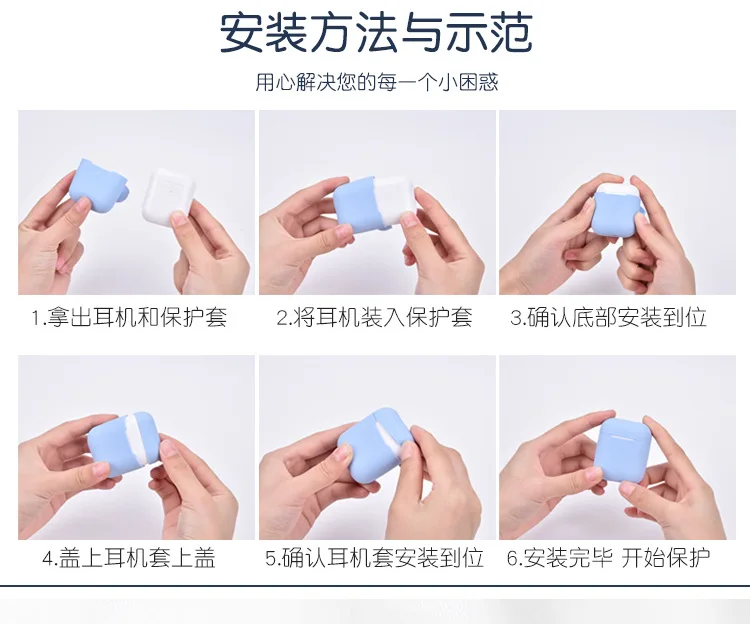 安装方法与示范

用心解决您的每一个小困惑

1.拿出耳机和保护套

2.将耳机装入保护套

3.确认底部安装到位

4.盖上耳机套上盖

5.确认耳机套安装到位

6.安装完毕 开始保护