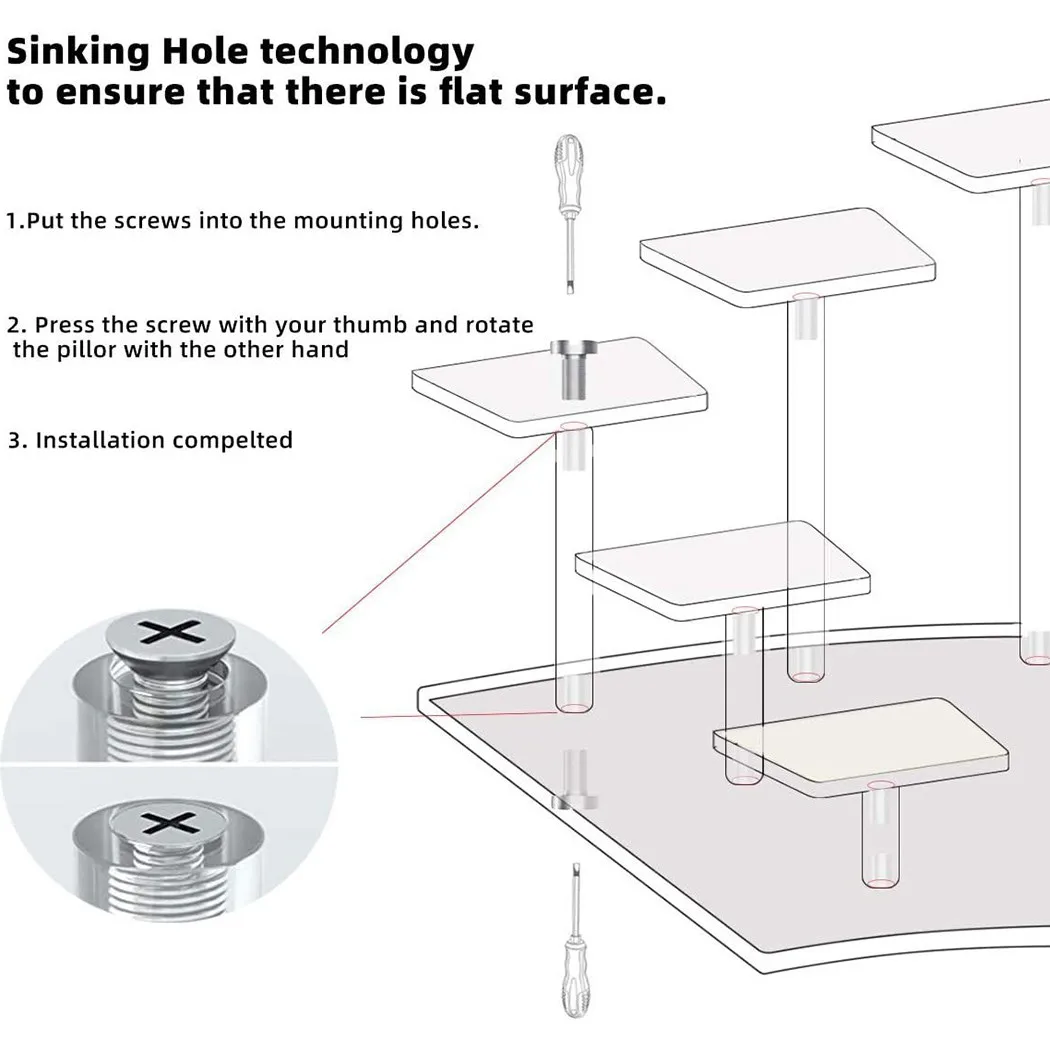 Sinking Hole technology
to ensure that there is flat surface.

1.Put the screws into the mounting holes.

2. Press the screw with your thumb and rotate the pillor with the other hand

3. Installation compelted