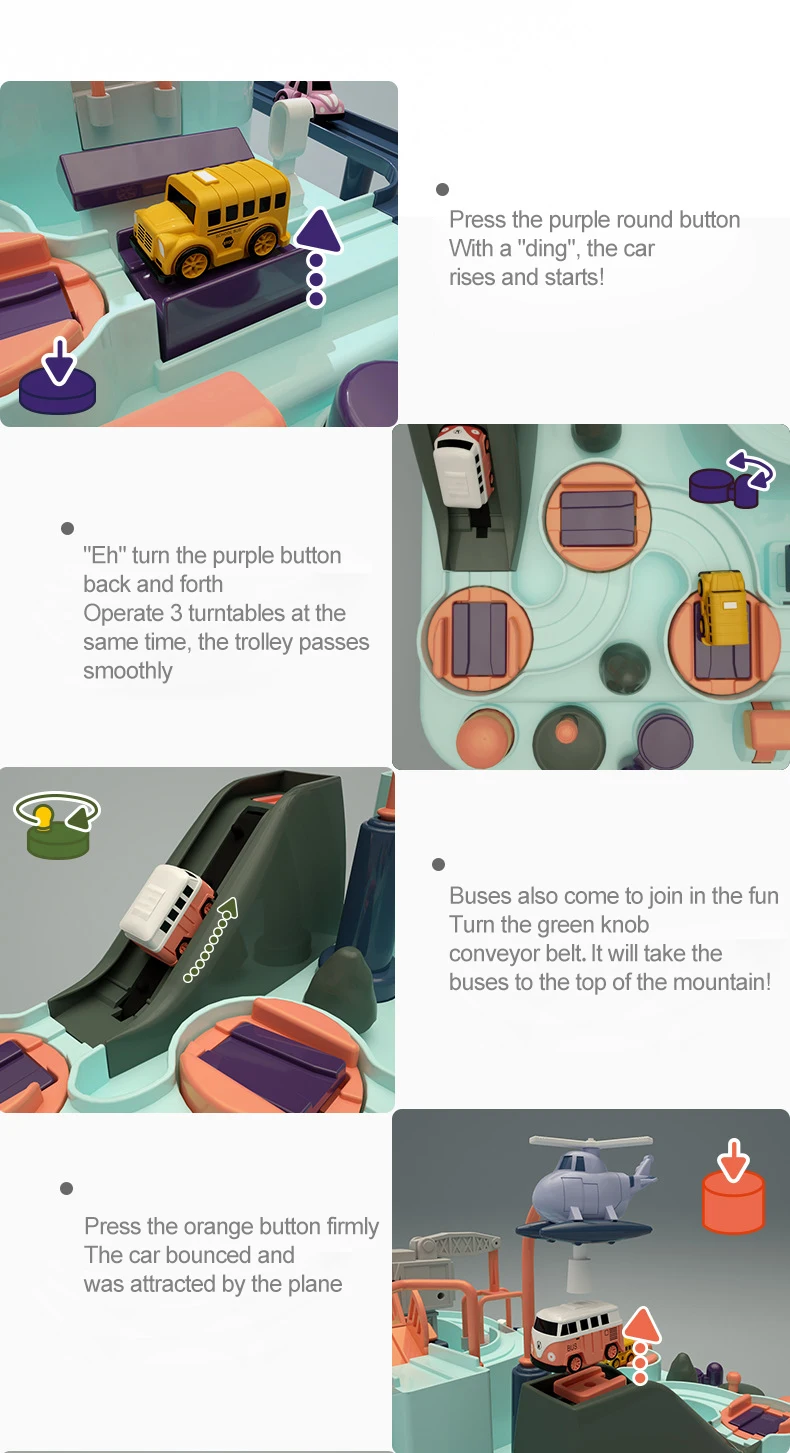 Press the purple round button
With a "ding", the car rises and starts!

"Eh" turn the purple button back and forth
Operate 3 turntables at the same time, the trolley passes smoothly

Buses also come to join in the fun
Turn the green knob conveyor belt. It will take the buses to the top of the mountain!

Press the orange button firmly
The car bounced and was attracted by the plane

BUS