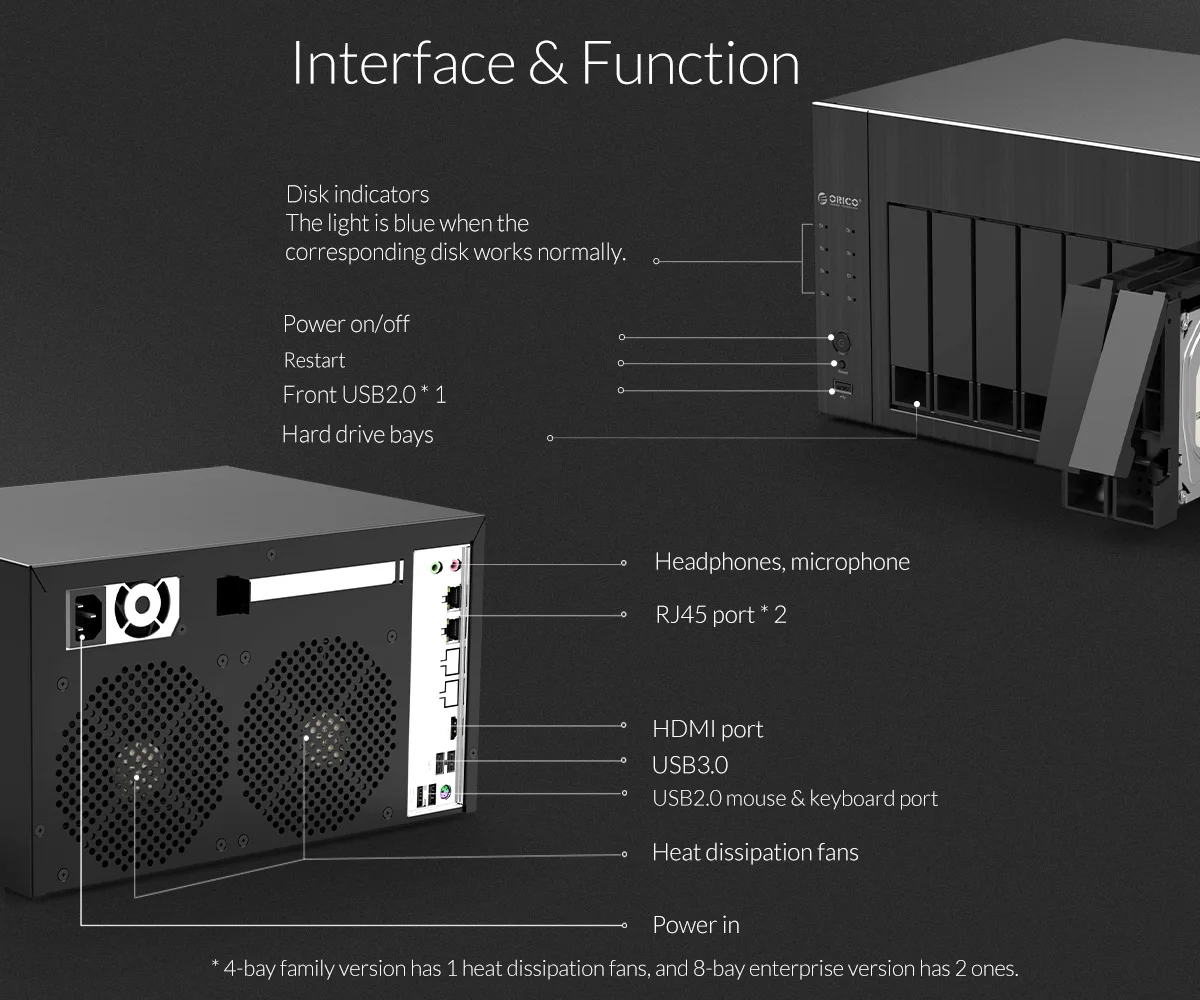 Interface & Function

Disk indicators
The light is blue when the corresponding disk works normally.

ORICO

Power on/off

Restart

Front USB2.0 * 1

Hard drive bays

Headphones, microphone

RJ45 port * 2

HDMI port

USB3.0

USB2.0 mouse & keyboard port

Heat dissipation fans

Power in

* 4-bay family version has 1 heat dissipation fans, and 8-bay enterprise version has 2 ones.