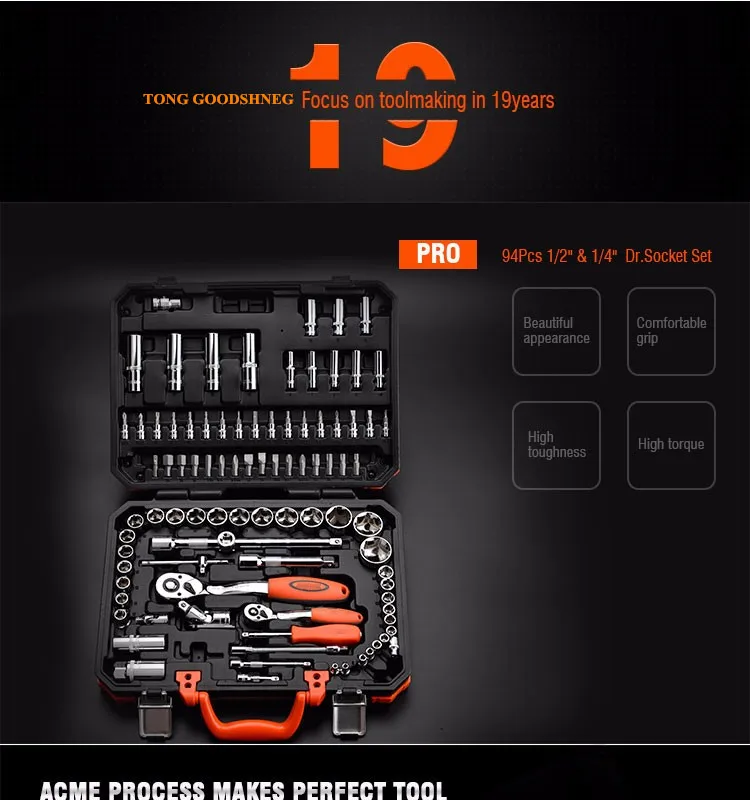 19

TONG GOODSHNEG Focus on toolmaking in 19years

PRO 94Pcs 1/2" & 1/4" Dr.Socket Set

Beautiful appearance

Comfortable grip

High toughness

High torque

ACME PROCESS MAKES PERFECT TOOL