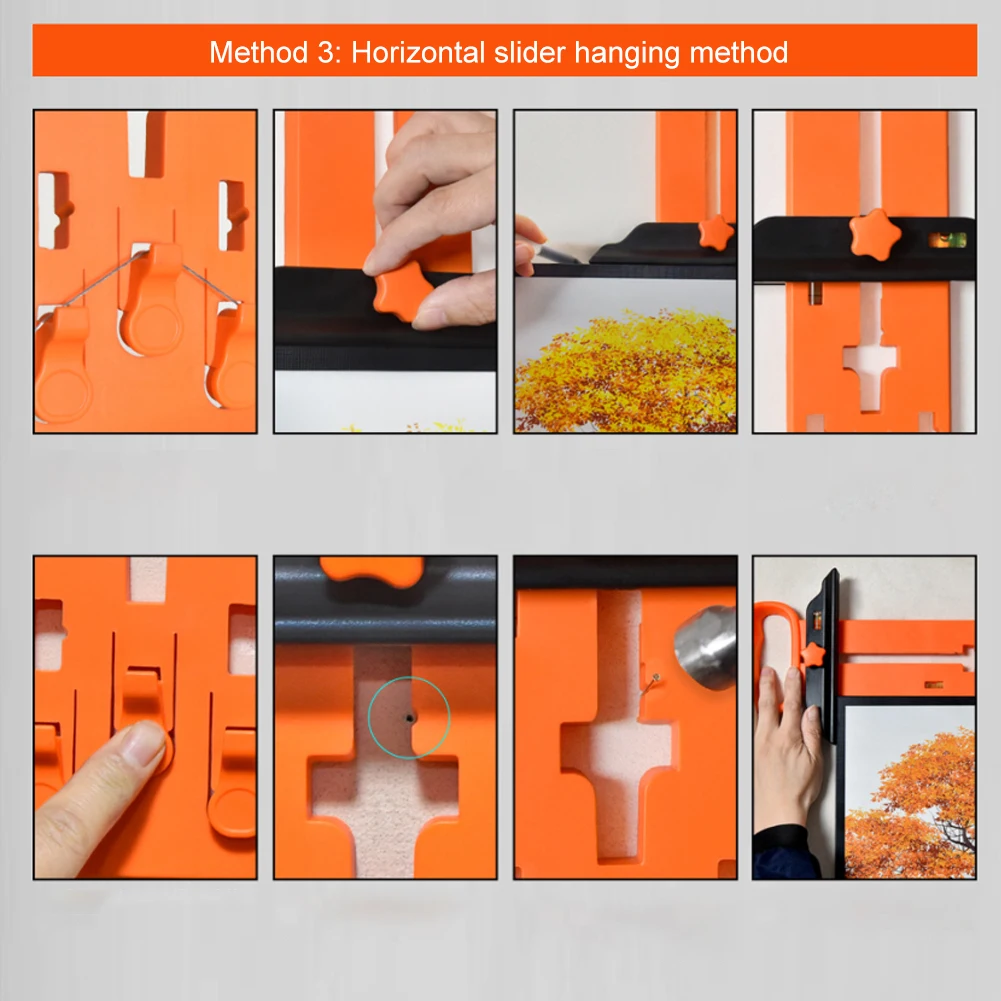 Method 3: Horizontal slider hanging method