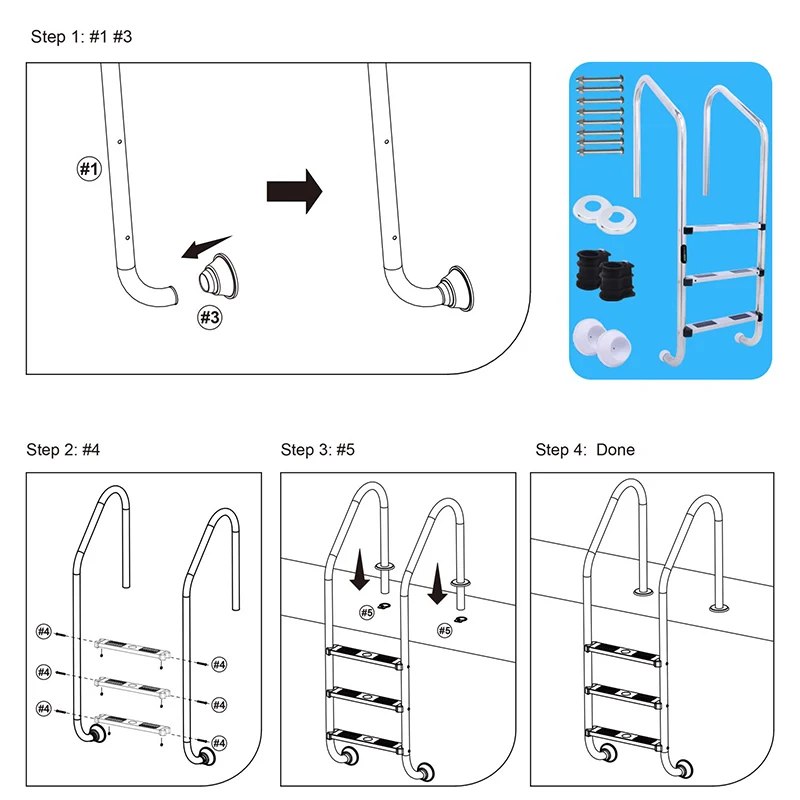 Step 1: #1 #3

#1

#3

Step 2: #4

#4
#4
#4
#4
#4
#4

Step 3: #5

#5
#5

Step 4: Done