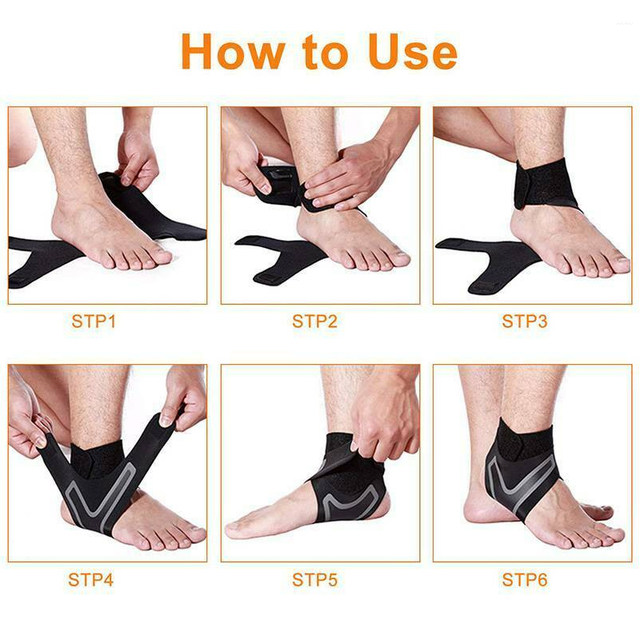 How to Use

STP1

STP2

STP3

STP4

STP5

STP6