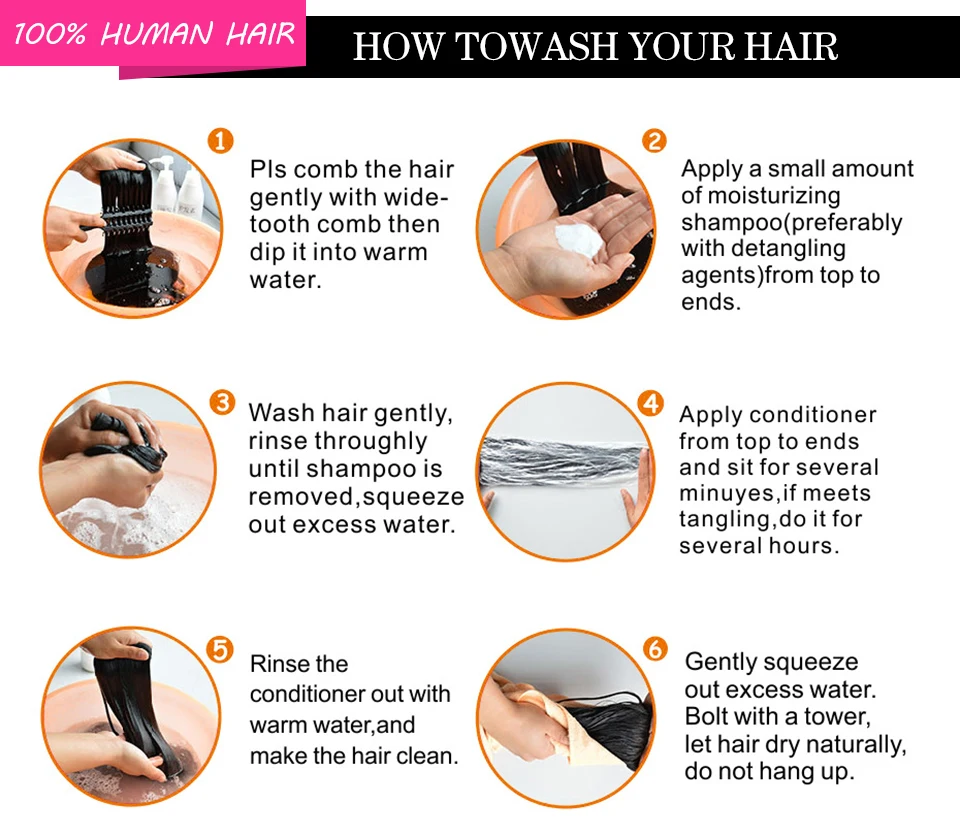 100% HUMAN HAIR

HOW TOWASH YOUR HAIR

1
Pls comb the hair gently with wide-tooth comb then dip it into warm water.

2
Apply a small amount of moisturizing shampoo(preferably with detangling agents)from top to ends.

3
Wash hair gently, rinse throughly until shampoo is removed,squeeze out excess water.

4
Apply conditioner from top to ends and sit for several minuyes,if meets tangling,do it for several hours.

5
Rinse the conditioner out with warm water,and make the hair clean.

6
Gently squeeze out excess water. Bolt with a tower, let hair dry naturally, do not hang up.