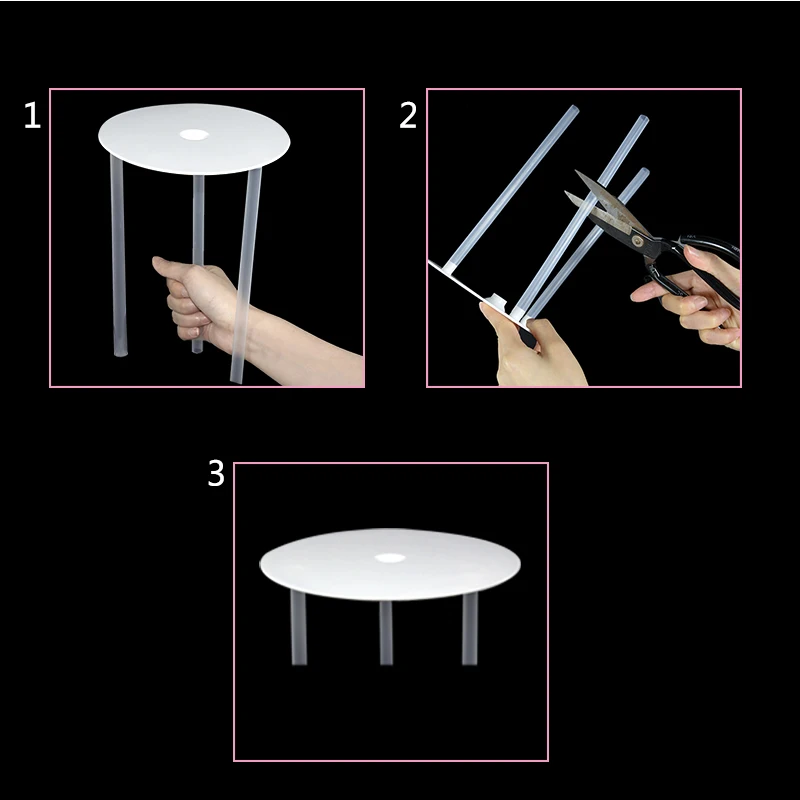 1

2

3