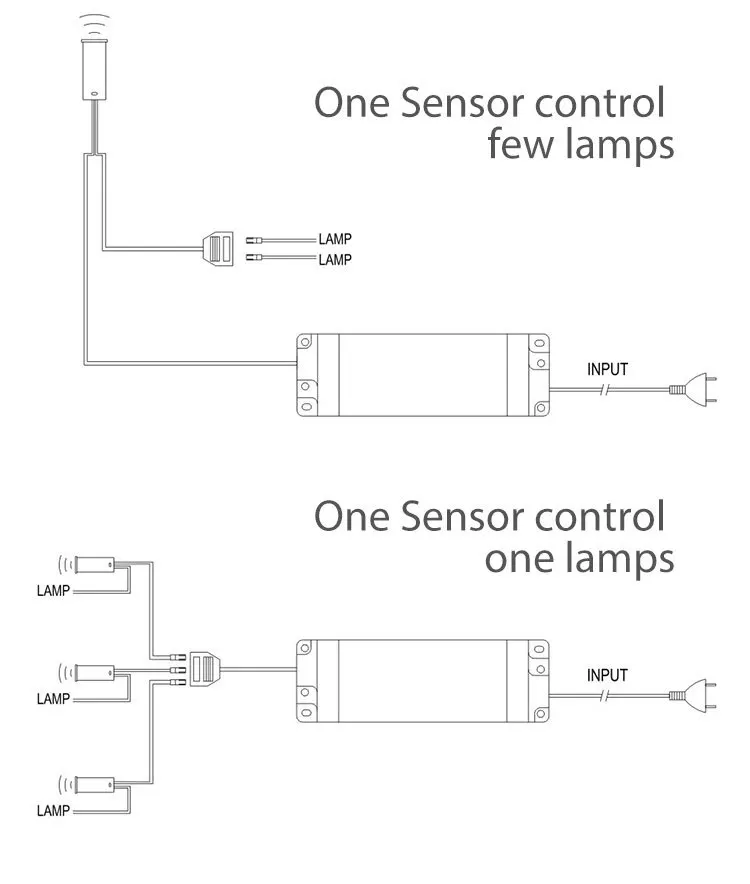 One Sensor control
few lamps

LAMP
LAMP

INPUT

One Sensor control
one lamps

LAMP

LAMP

LAMP

INPUT