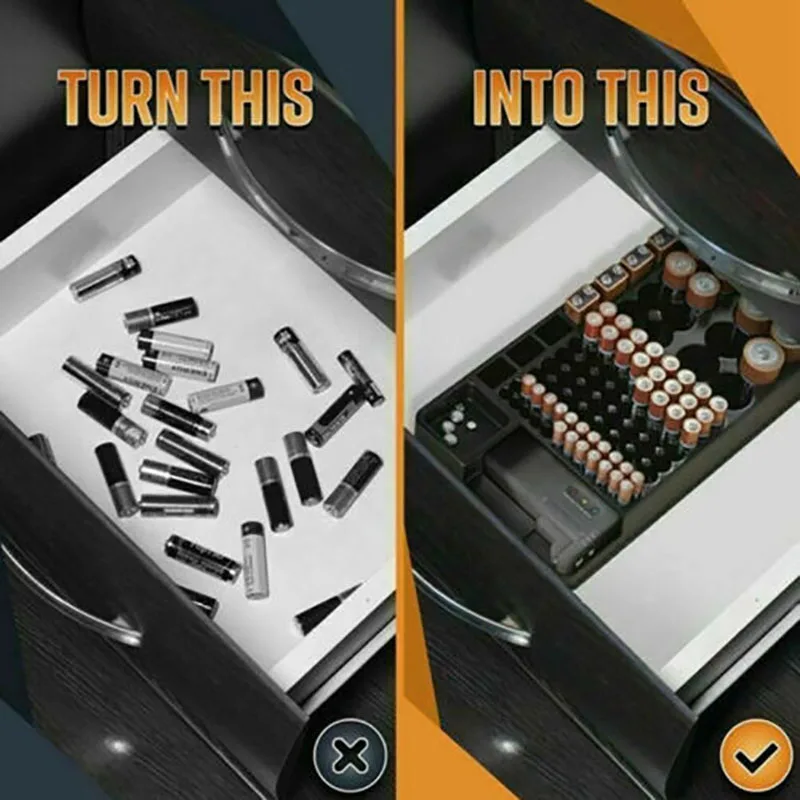 TURN THIS

INTO THIS