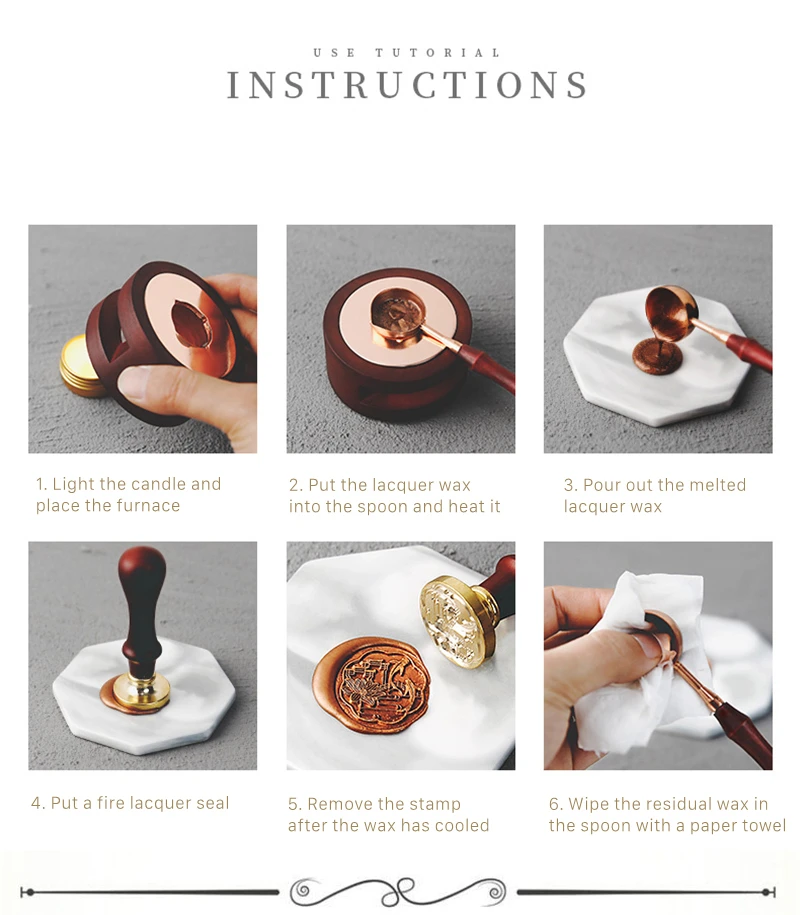 USE TUTORIAL
INSTRUCTIONS

1. Light the candle and place the furnace

2. Put the lacquer wax into the spoon and heat it

3. Pour out the melted lacquer wax

4. Put a fire lacquer seal

5. Remove the stamp after the wax has cooled

6. Wipe the residual wax in the spoon with a paper towel