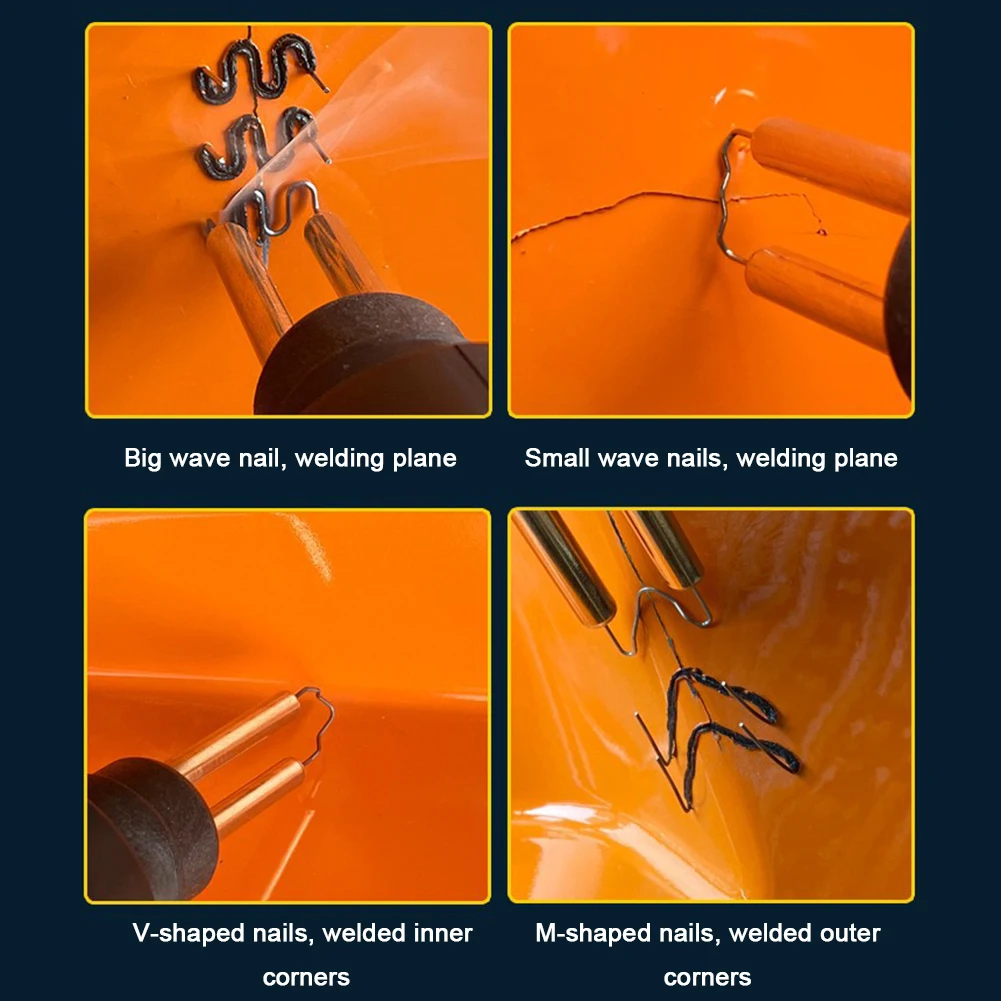 Big wave nail, welding plane

Small wave nails, welding plane

V-shaped nails, welded inner corners

M-shaped nails, welded outer corners