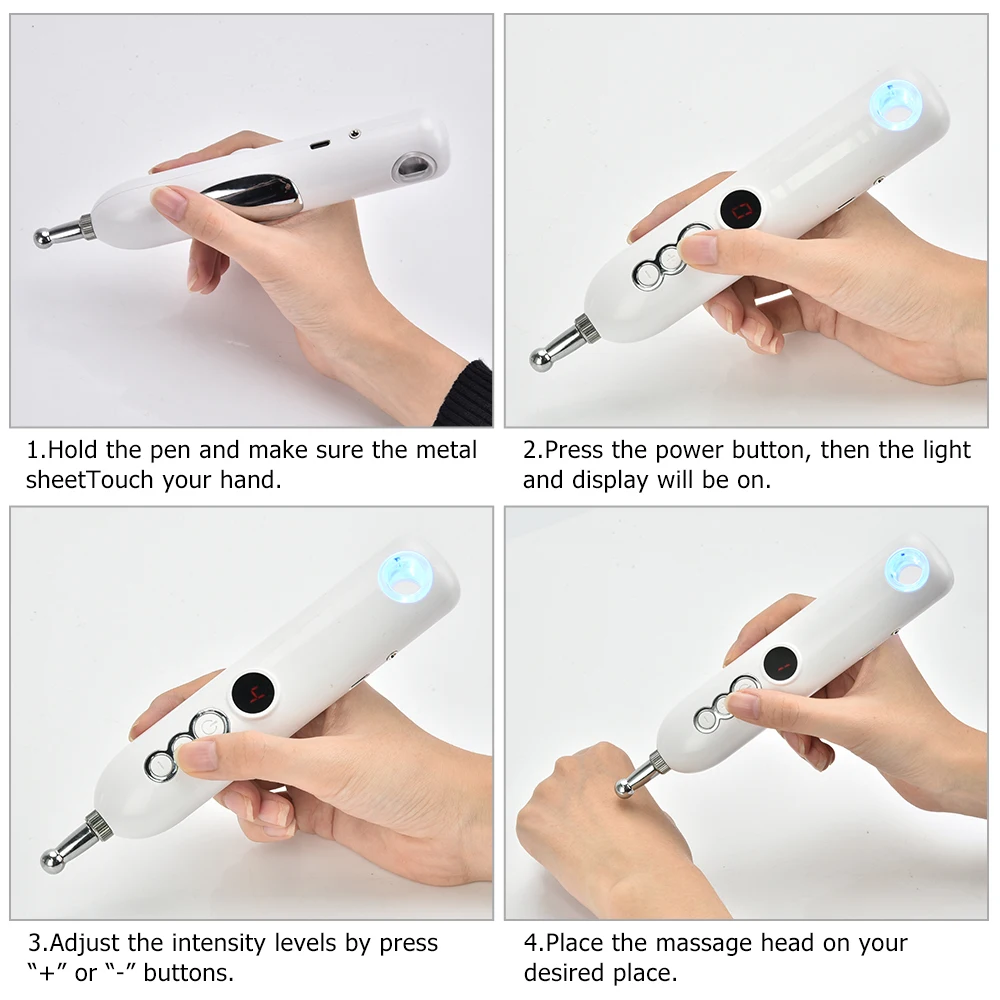 1.Hold the pen and make sure the metal sheetTouch your hand.

2.Press the power button, then the light and display will be on.

3.Adjust the intensity levels by press “+” or “-” buttons.

4.Place the massage head on your desired place.