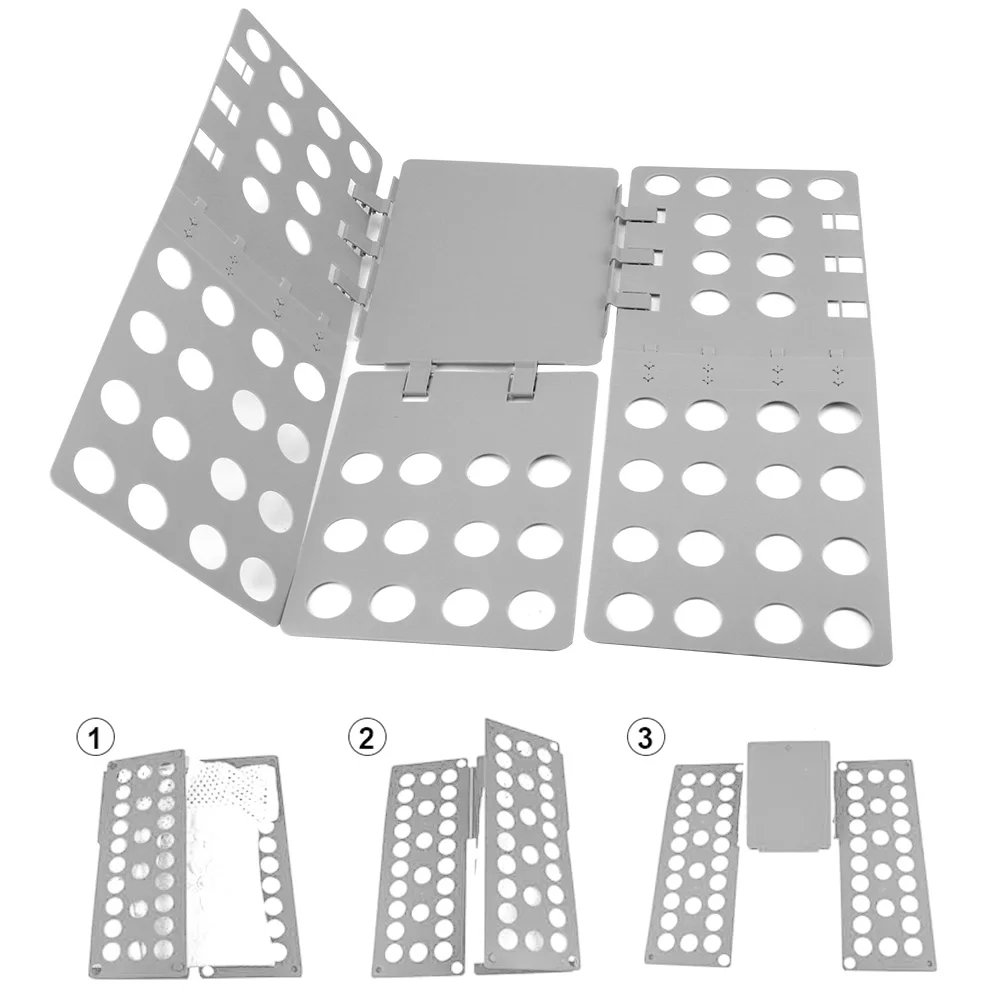 1

2

3