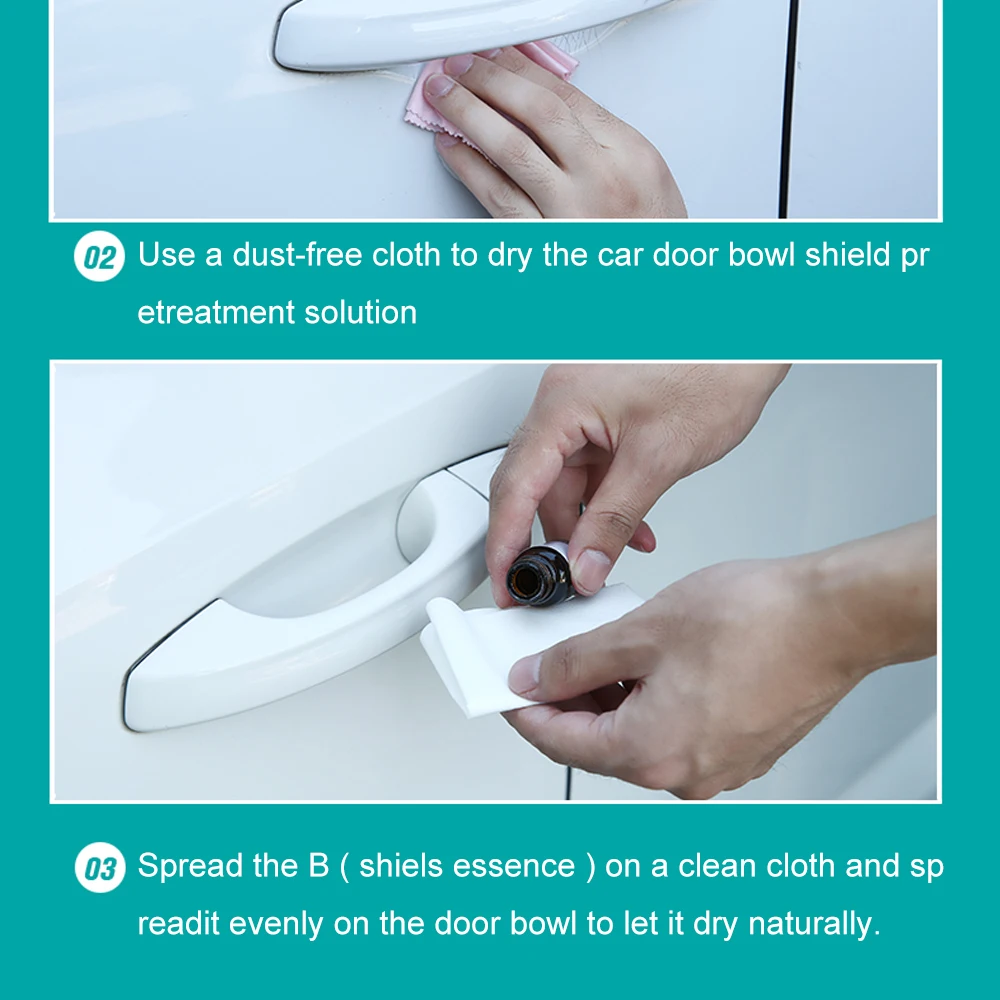 02 Use a dust-free cloth to dry the car door bowl shield pr etreatment solution

03 Spread the B ( shiels essence ) on a clean cloth and sp readit evenly on the door bowl to let it dry naturally.