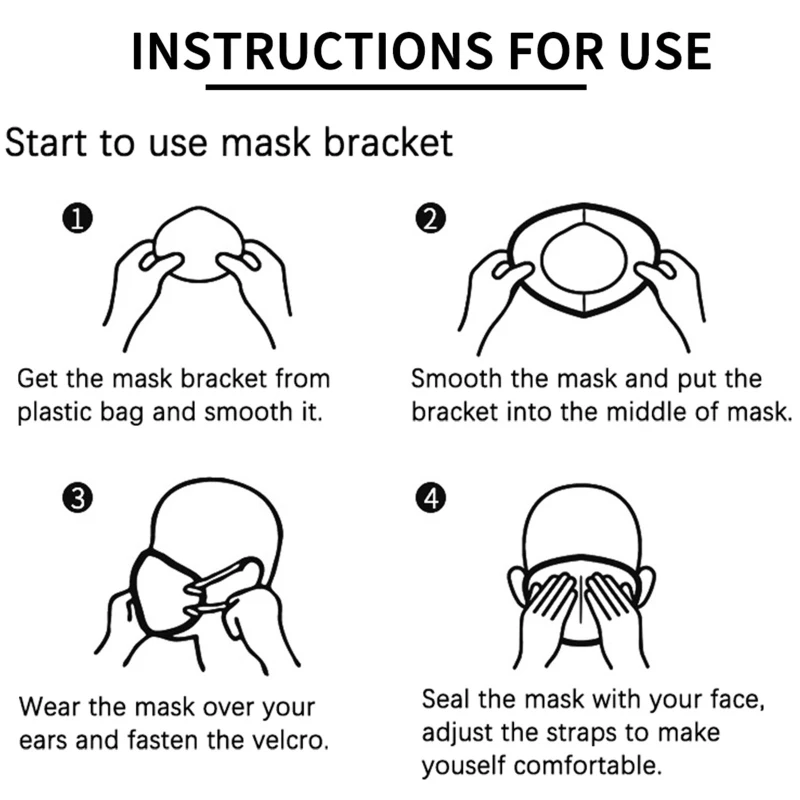 INSTRUCTIONS FOR USE

Start to use mask bracket

1

Get the mask bracket from plastic bag and smooth it.

2

Smooth the mask and put the bracket into the middle of mask.

3

Wear the mask over your ears and fasten the velcro.

4

Seal the mask with your face, adjust the straps to make youself comfortable.