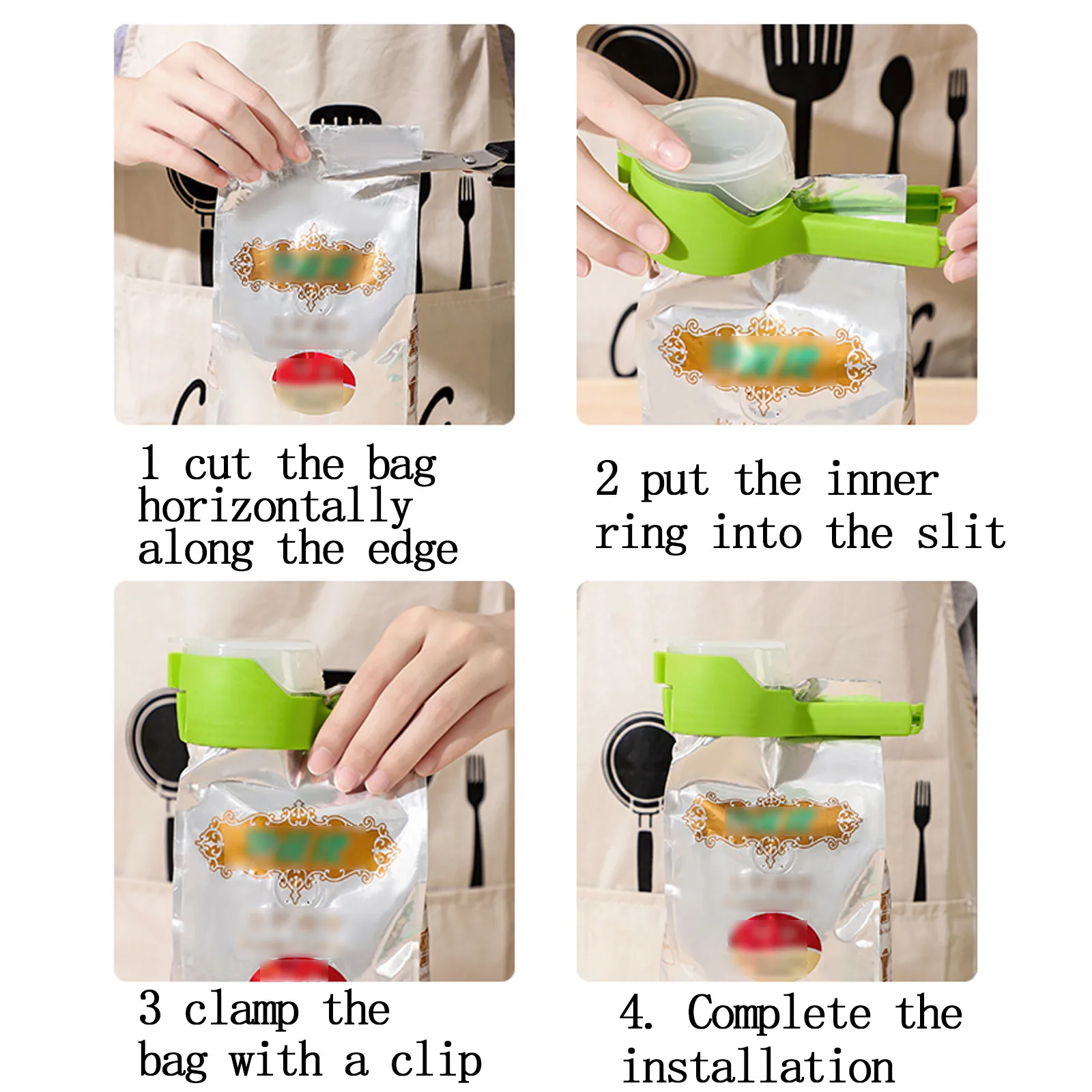 1 cut the bag horizontally along the edge

2 put the inner ring into the slit

3 clamp the bag with a clip

4. Complete the installation