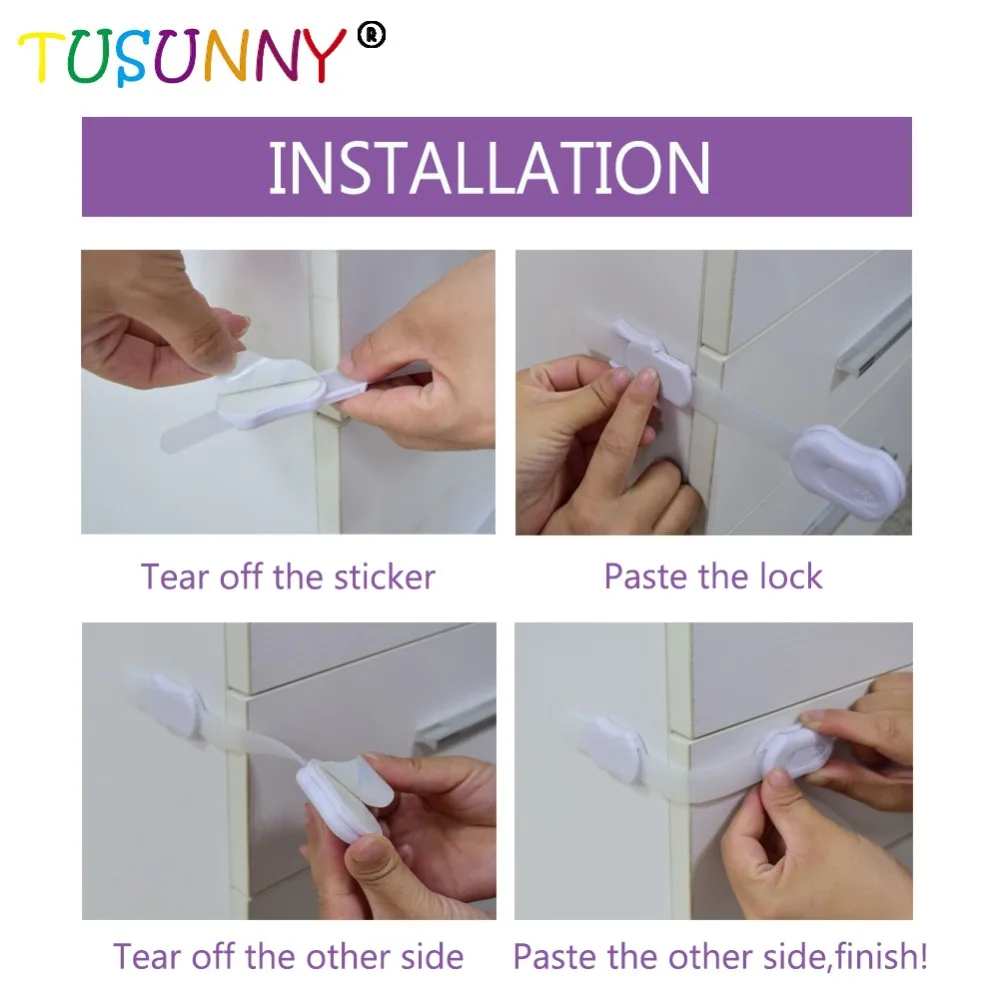 TUSUNNY®

INSTALLATION

Tear off the sticker

Paste the lock

Tear off the other side

Paste the other side,finish!