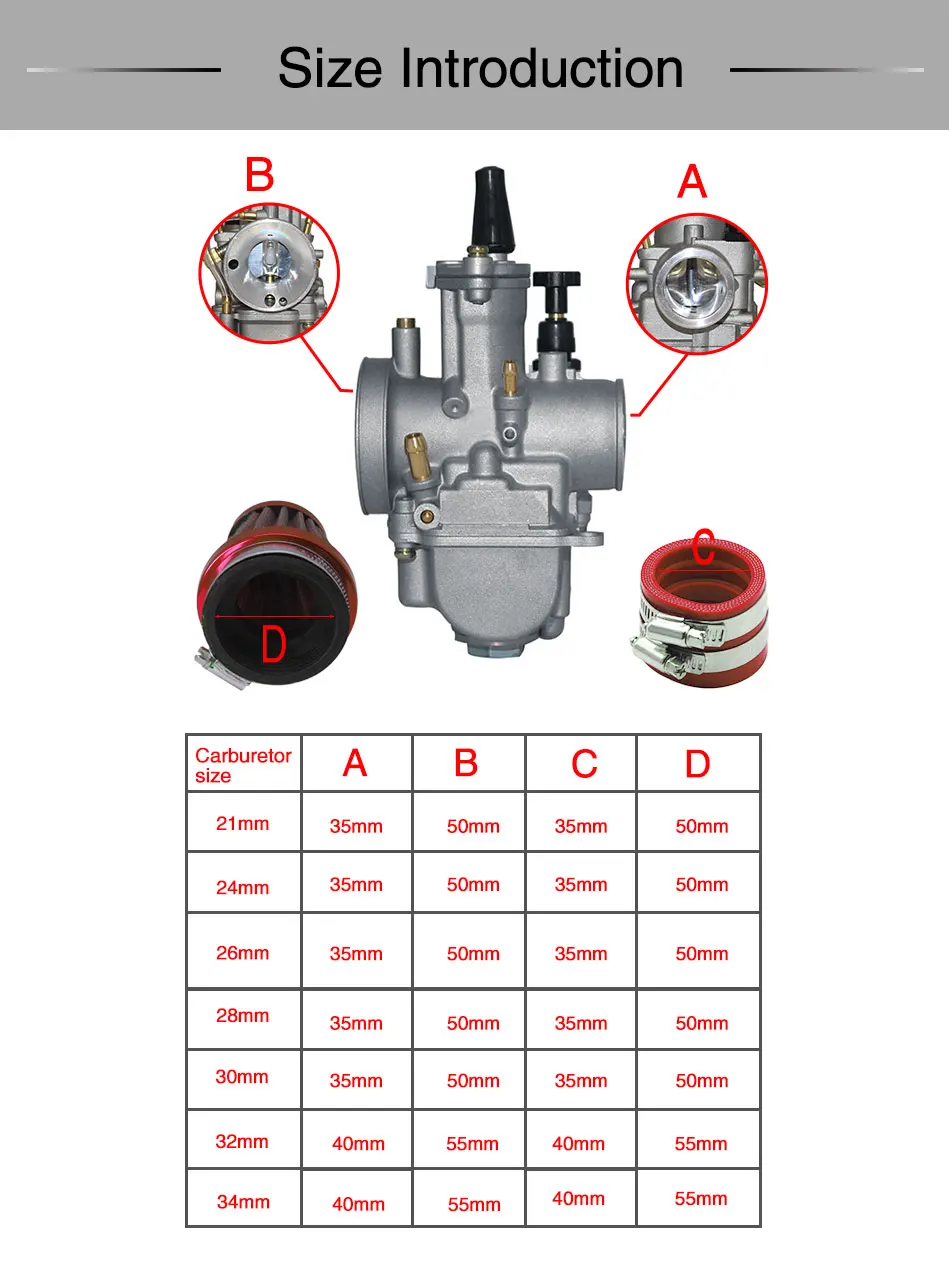 Size Introduction

B

A

D

C

| Carburetor size | A | B | C | D |
|---|---|---|---|---|
| 21mm | 35mm | 50mm | 35mm | 50mm |
| 24mm | 35mm | 50mm | 35mm | 50mm |
| 26mm | 35mm | 50mm | 35mm | 50mm |
| 28mm | 35mm | 50mm | 35mm | 50mm |
| 30mm | 35mm | 50mm | 35mm | 50mm |
| 32mm | 40mm | 55mm | 40mm | 55mm |
| 34mm | 40mm | 55mm | 40mm | 55mm |