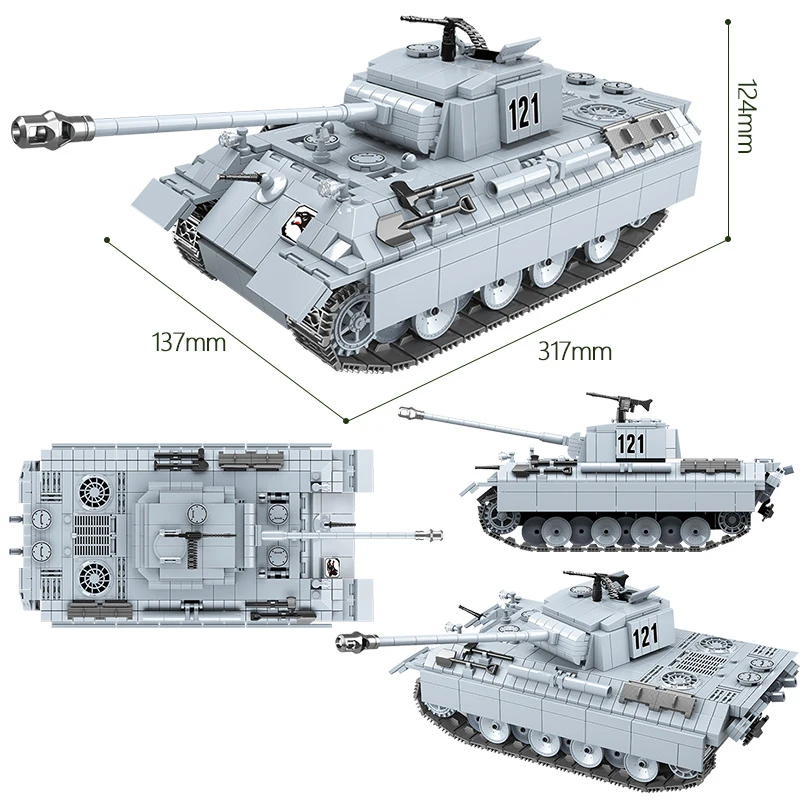 121

124mm

137mm

317mm

121

121