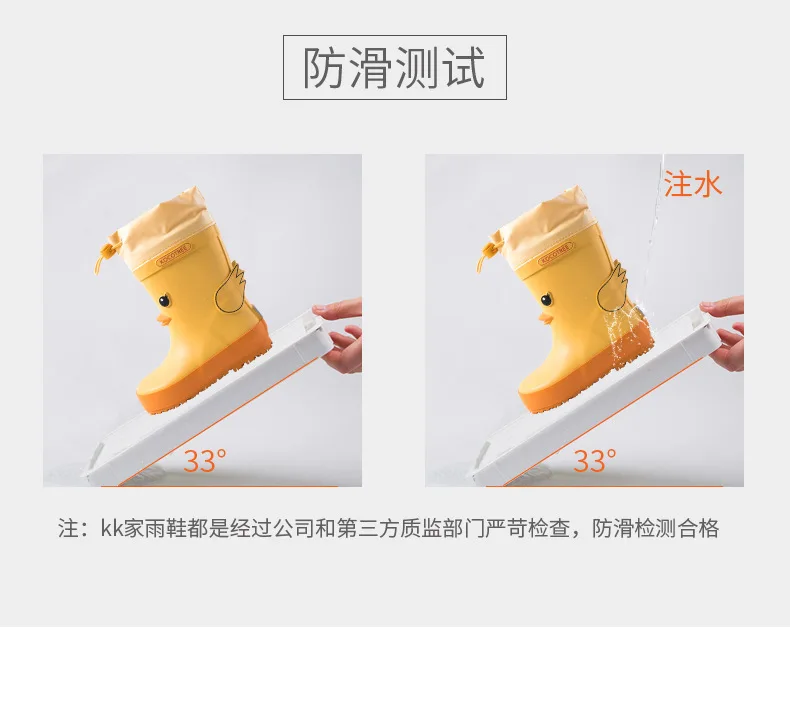 防滑测试

KOCOTREE

33°

注水

KOCOTREE

33°

注：kk家雨鞋都是经过公司和第三方质监部门严苛检查，防滑检测合格