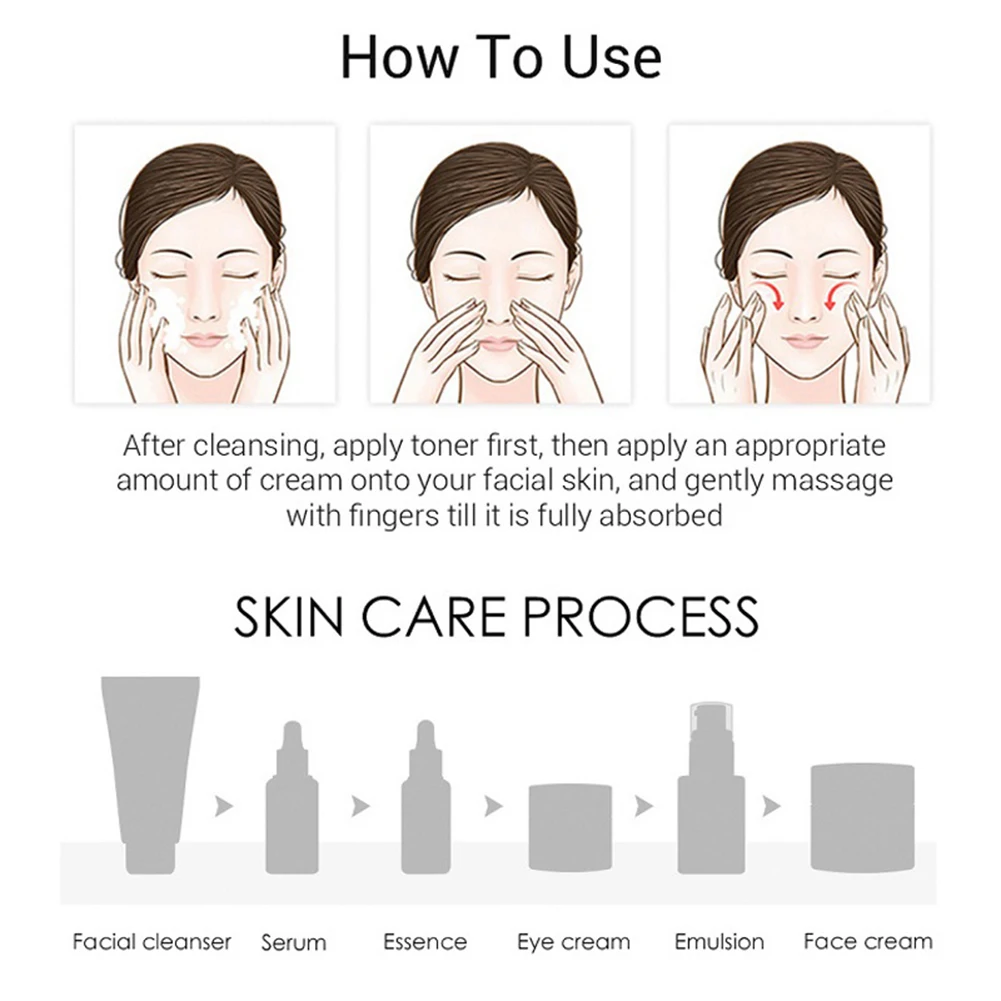 How To Use

After cleansing, apply toner first, then apply an appropriate amount of cream onto your facial skin, and gently massage with fingers till it is fully absorbed

SKIN CARE PROCESS

Facial cleanser Serum Essence Eye cream Emulsion Face cream