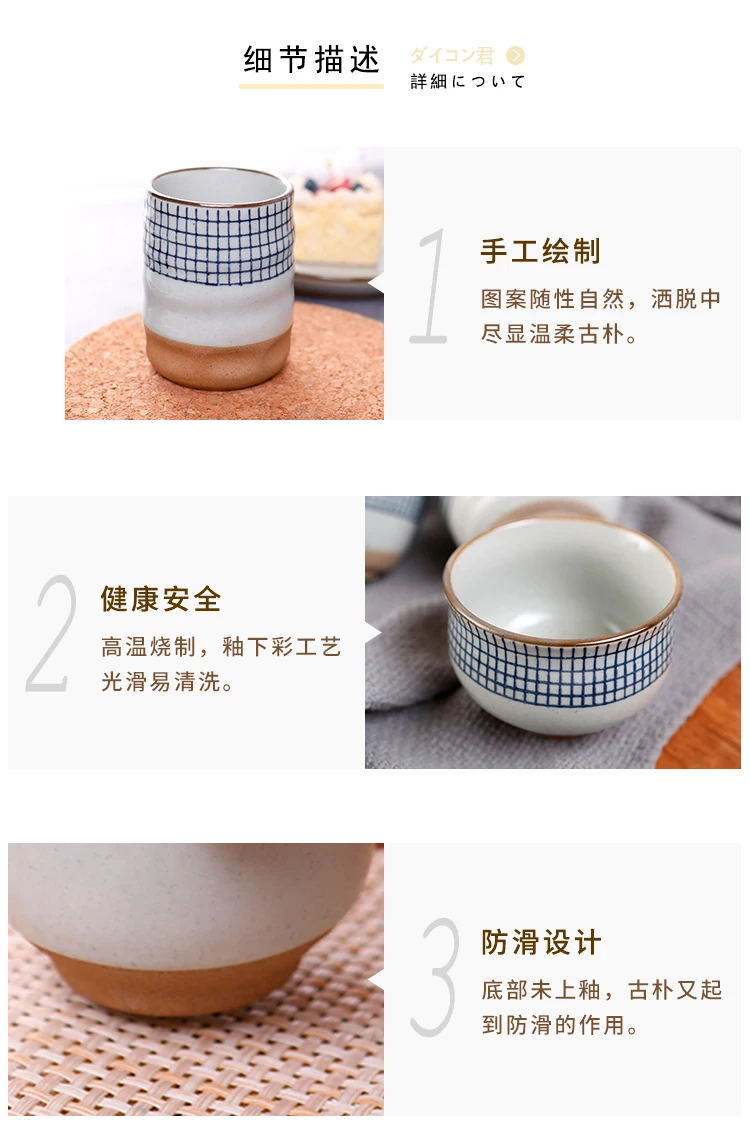 细节描述

ダイコン君
詳細について

1
手工绘制
图案随性自然，洒脱中尽显温柔古朴。

2
健康安全
高温烧制，釉下彩工艺光滑易清洗。

3
防滑设计
底部未上釉，古朴又起到防滑的作用。