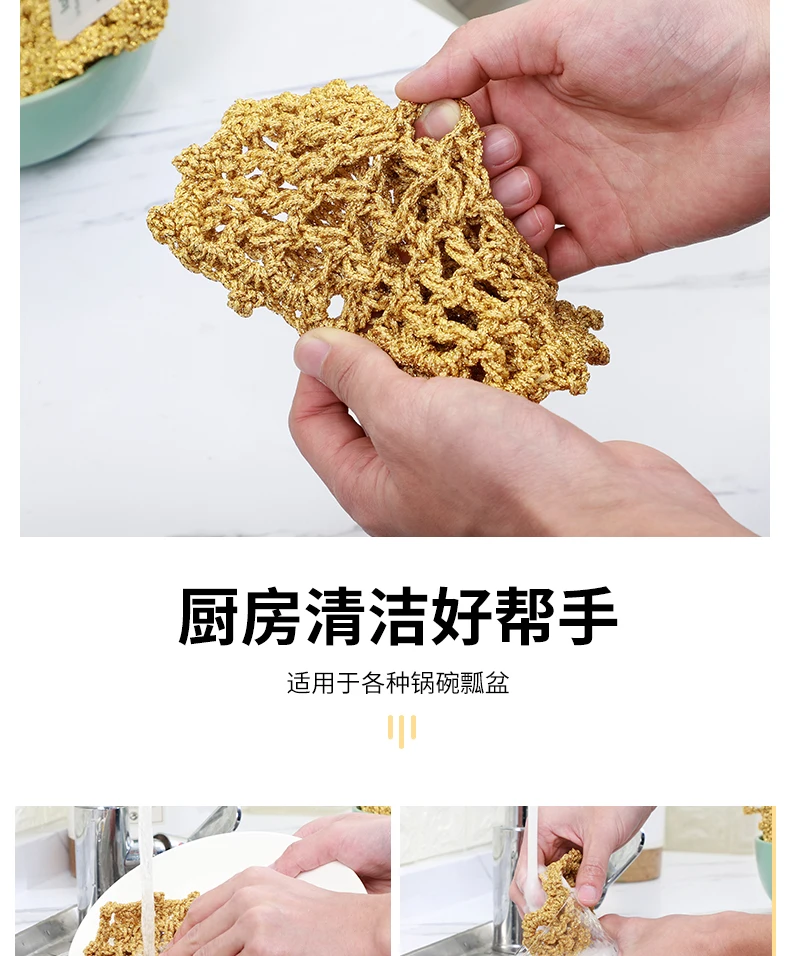 厨房清洁好帮手

适用于各种锅碗瓢盆