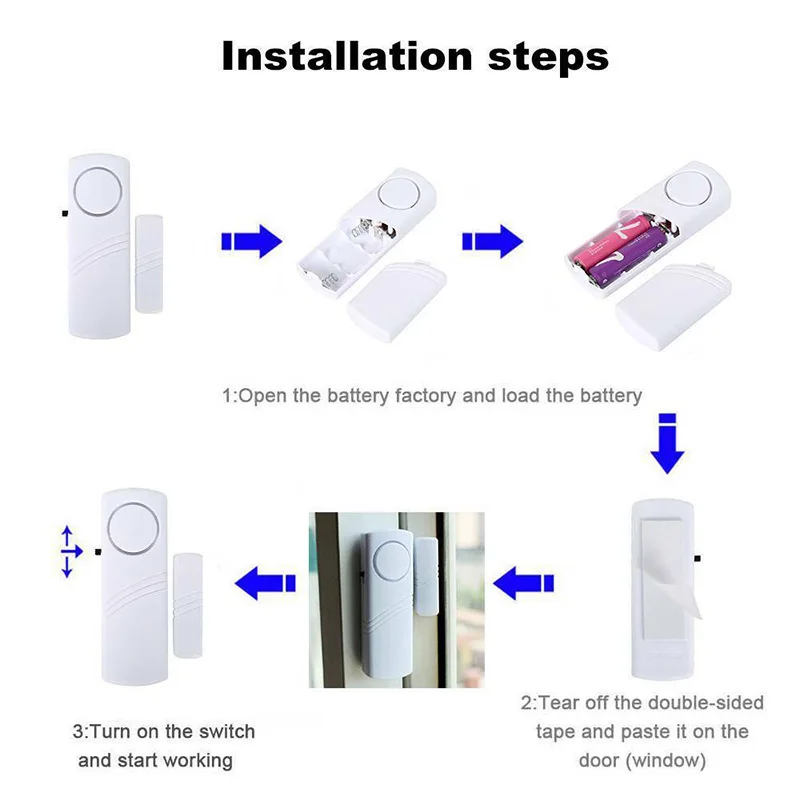 Installation steps

1:Open the battery factory and load the battery

2:Tear off the double-sided tape and paste it on the door (window)

3:Turn on the switch and start working