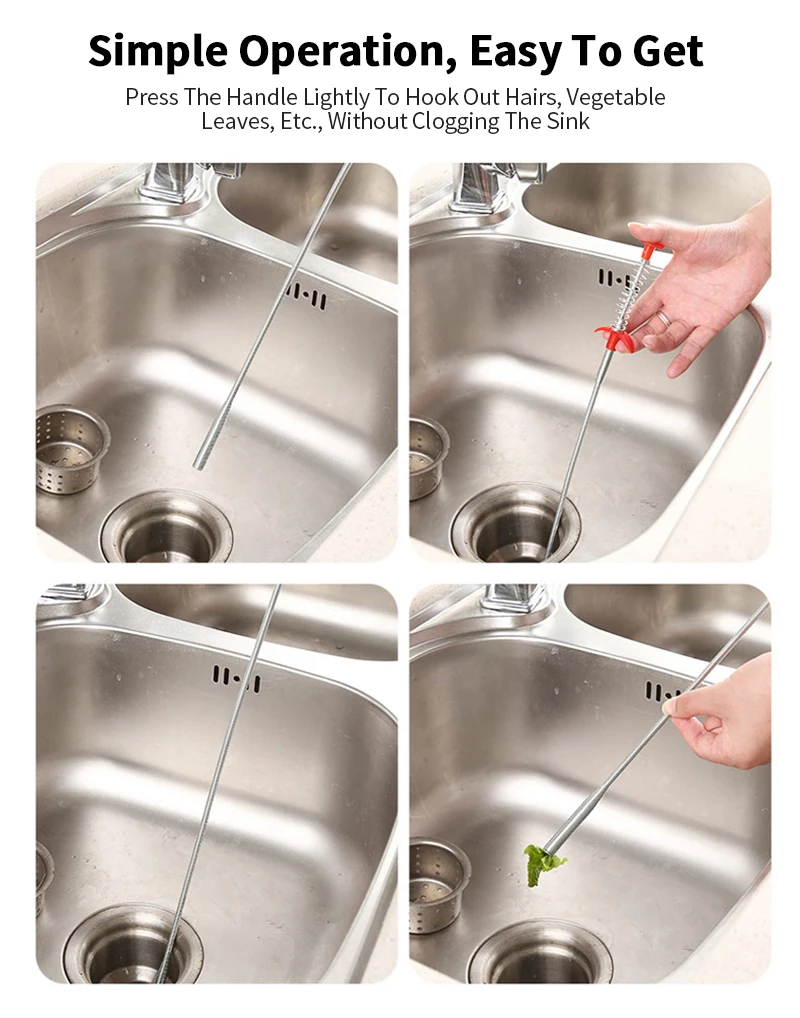 Simple Operation, Easy To Get

Press The Handle Lightly To Hook Out Hairs, Vegetable Leaves, Etc., Without Clogging The Sink