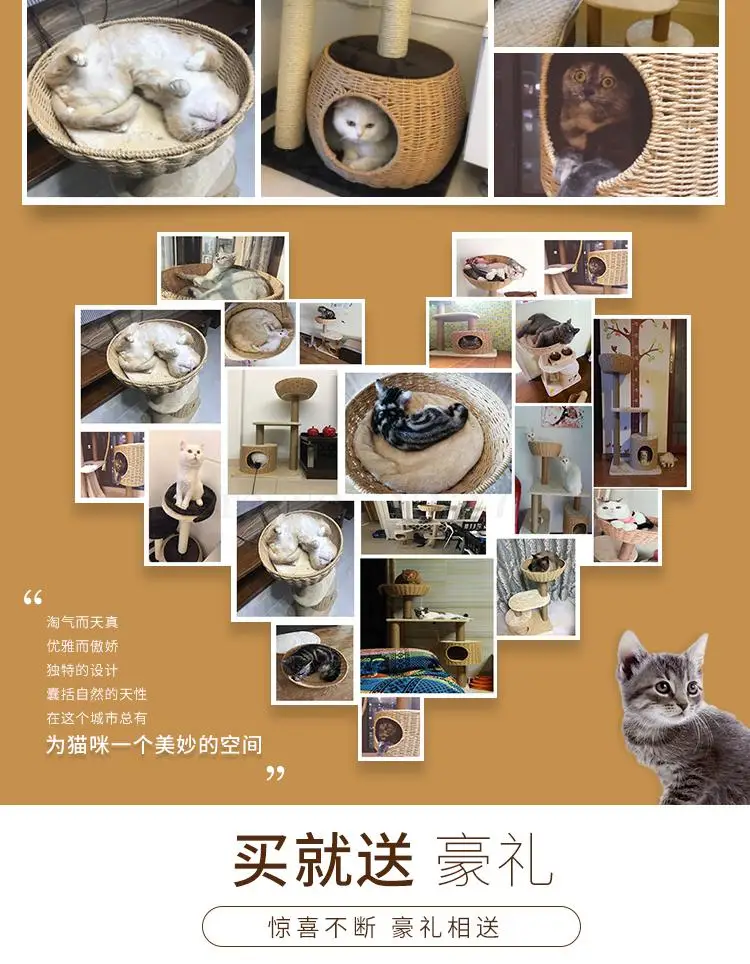 “
淘气而天真
优雅而傲娇
独特的设计
囊括自然的天性
在这个城市总有
为猫咪一个美妙的空间
”

买就送 豪礼

惊喜不断 豪礼相送