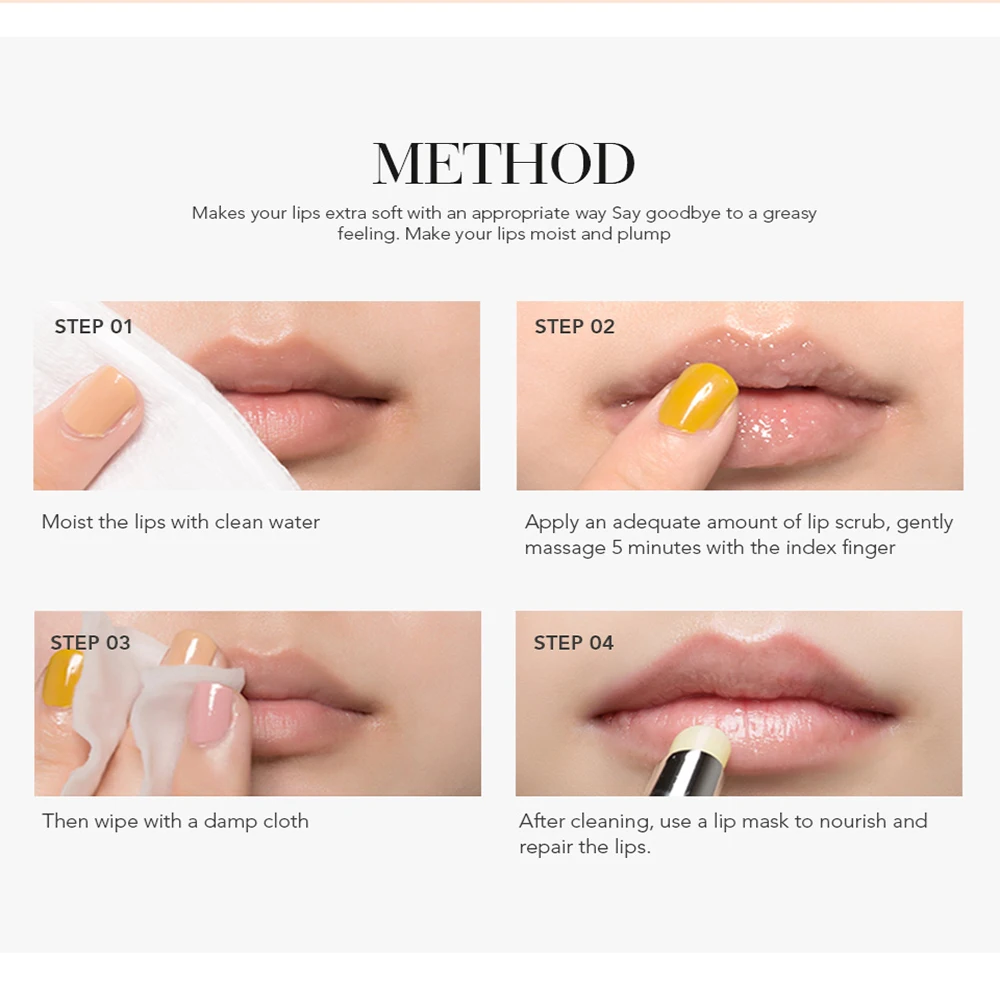 METHOD

Makes your lips extra soft with an appropriate way Say goodbye to a greasy feeling. Make your lips moist and plump

STEP 01

Moist the lips with clean water

STEP 02

Apply an adequate amount of lip scrub, gently massage 5 minutes with the index finger

STEP 03

Then wipe with a damp cloth

STEP 04

After cleaning, use a lip mask to nourish and repair the lips.