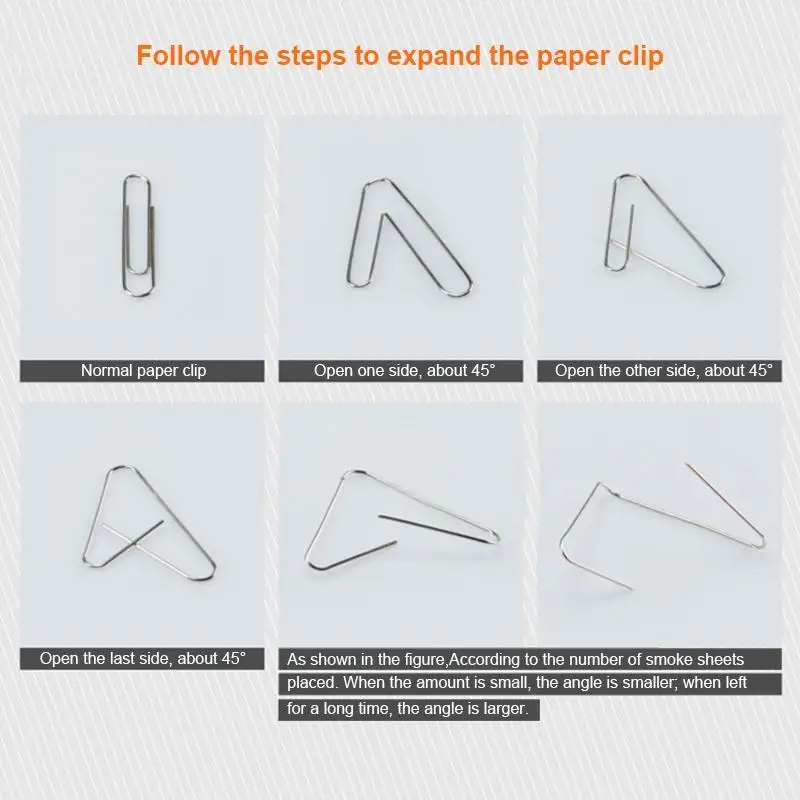 Follow the steps to expand the paper clip

Normal paper clip

Open one side, about 45°

Open the other side, about 45°

Open the last side, about 45°

As shown in the figure,According to the number of smoke sheets placed. When the amount is small, the angle is smaller; when left for a long time, the angle is larger.