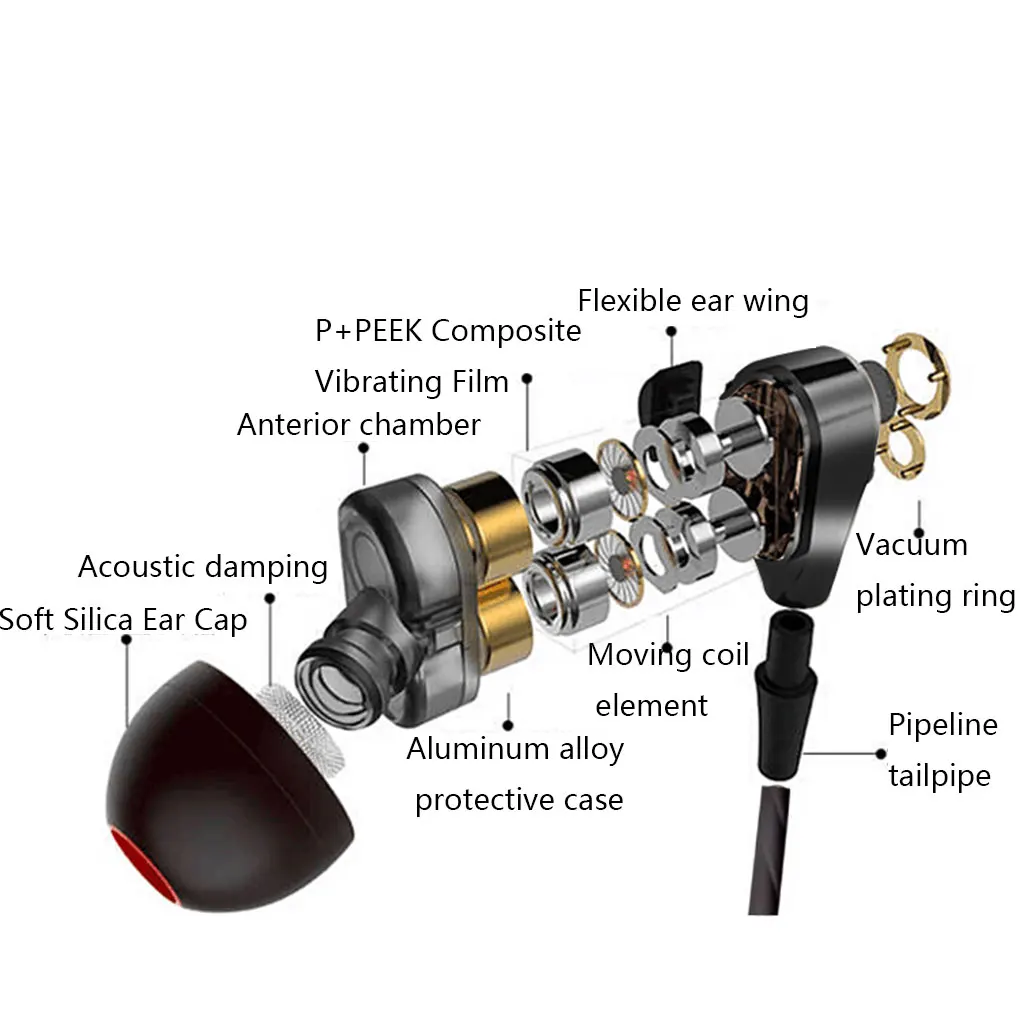 Flexible ear wing

P+PEEK Composite

Vibrating Film

Anterior chamber

Acoustic damping

Soft Silica Ear Cap

Vacuum plating ring

Moving coil element

Aluminum alloy protective case

Pipeline tailpipe