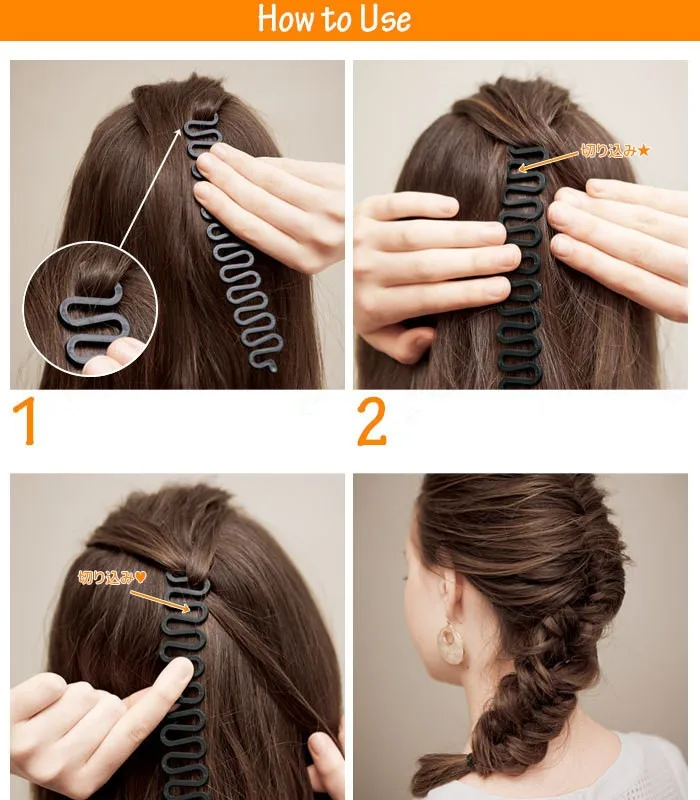 How to Use

1

切り込み★

2

切り込み♥