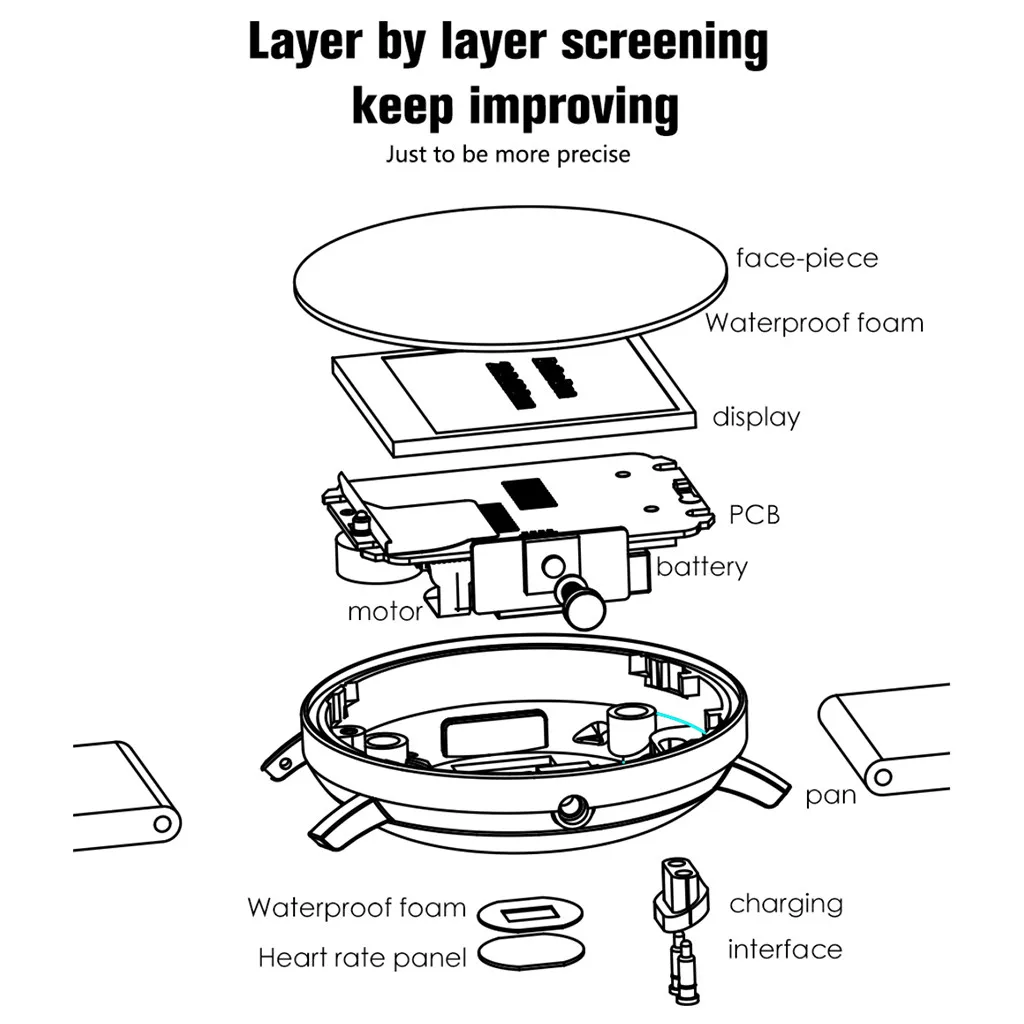 Layer by layer screening
keep improving
Just to be more precise

face-piece
Waterproof foam
display
PCB
battery
motor
pan
Waterproof foam
Heart rate panel
charging
interface