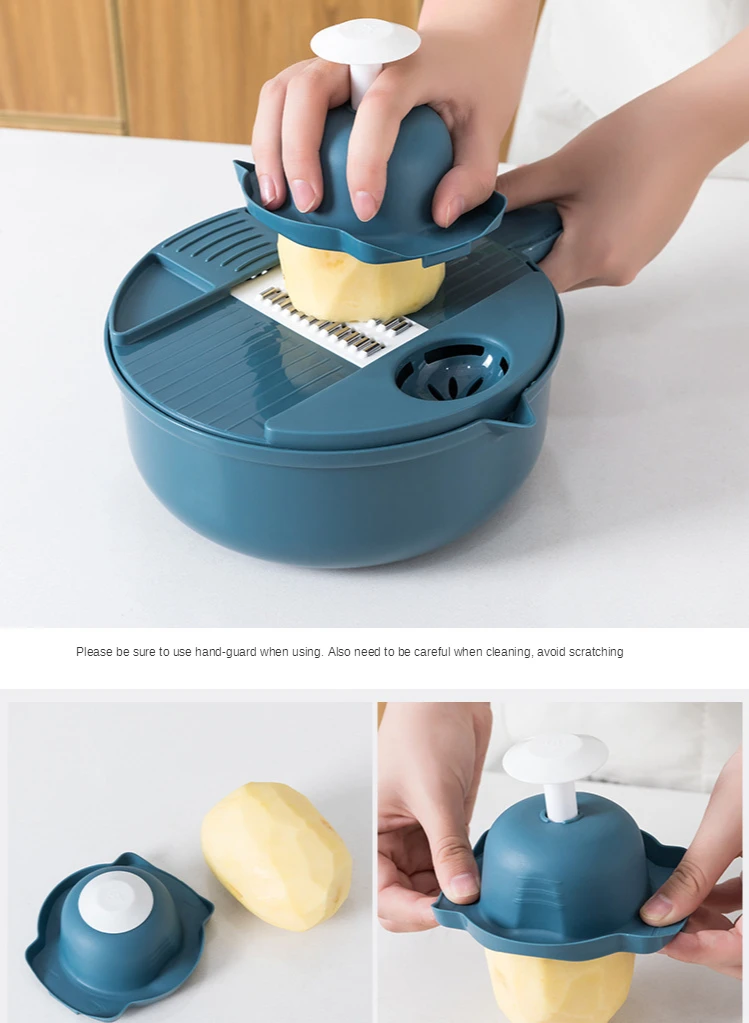 Please be sure to use hand-guard when using. Also need to be careful when cleaning, avoid scratching