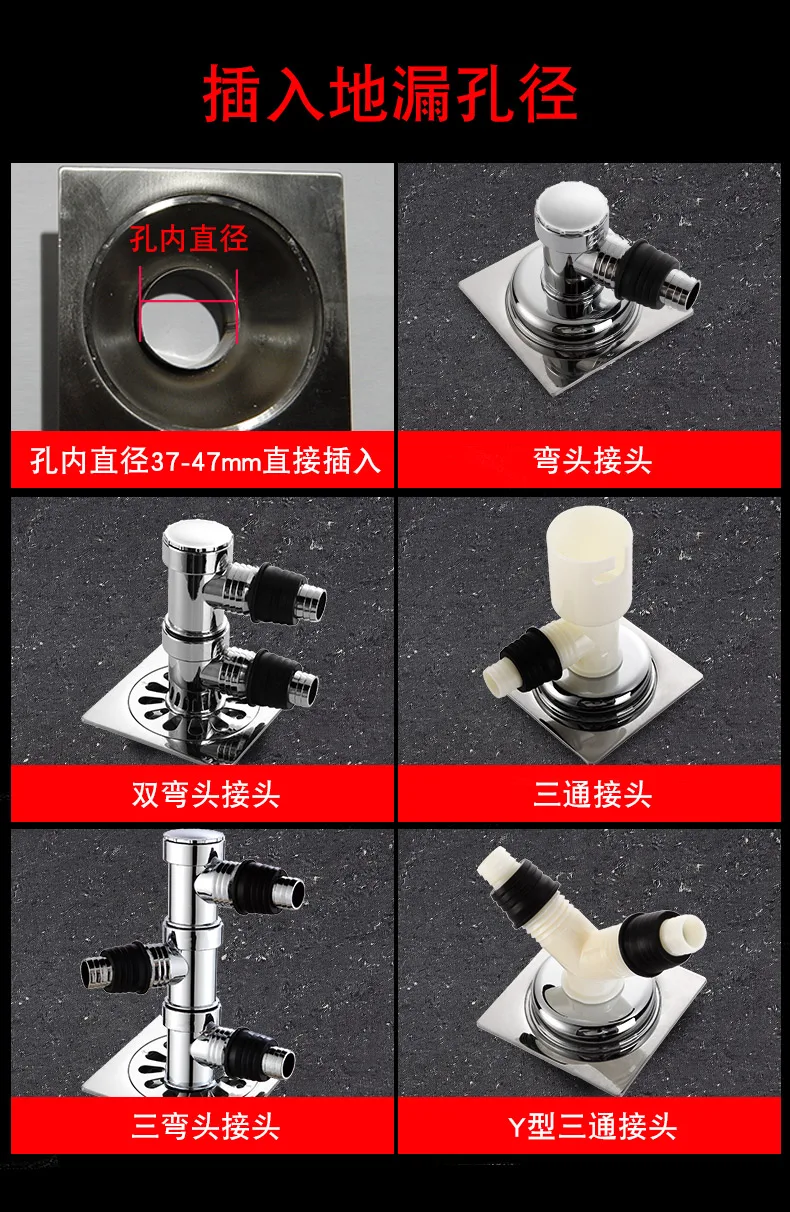 插入地漏孔径

孔内直径

孔内直径37-47mm直接插入

弯头接头

双弯头接头

三通接头

三弯头接头

Y型三通接头