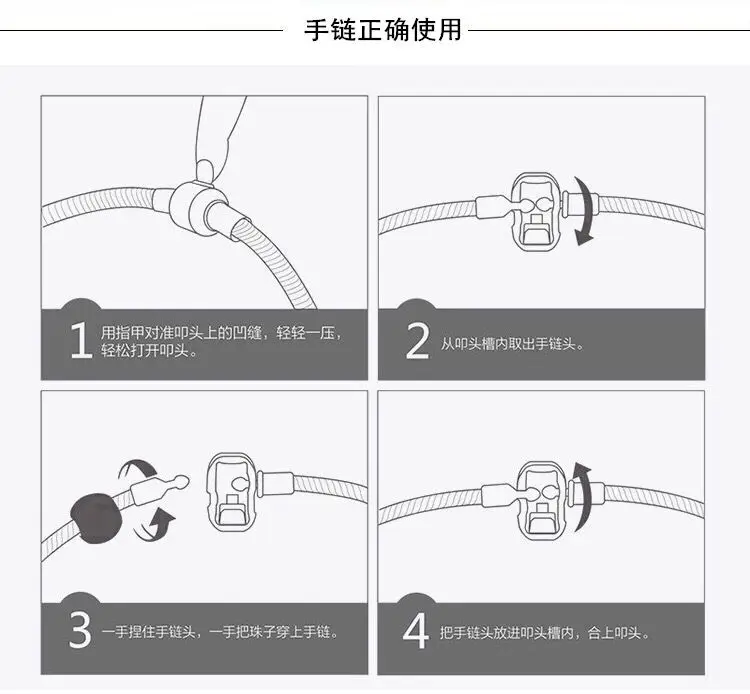 手链正确使用

1 用指甲对准叩头上的凹缝，轻轻一压，轻松打开叩头。

2 从叩头槽内取出手链头。

3 一手捏住手链头，一手把珠子穿上手链。

4 把手链头放进叩头槽内，合上叩头。