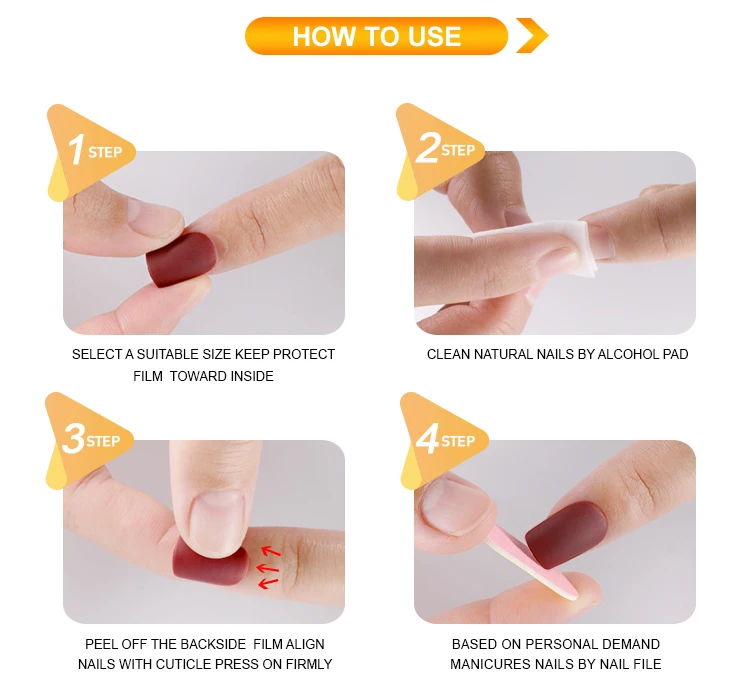 HOW TO USE

1 STEP

SELECT A SUITABLE SIZE KEEP PROTECT FILM TOWARD INSIDE

2 STEP

CLEAN NATURAL NAILS BY ALCOHOL PAD

3 STEP

PEEL OFF THE BACKSIDE FILM ALIGN NAILS WITH CUTICLE PRESS ON FIRMLY

4 STEP

BASED ON PERSONAL DEMAND MANICURES NAILS BY NAIL FILE