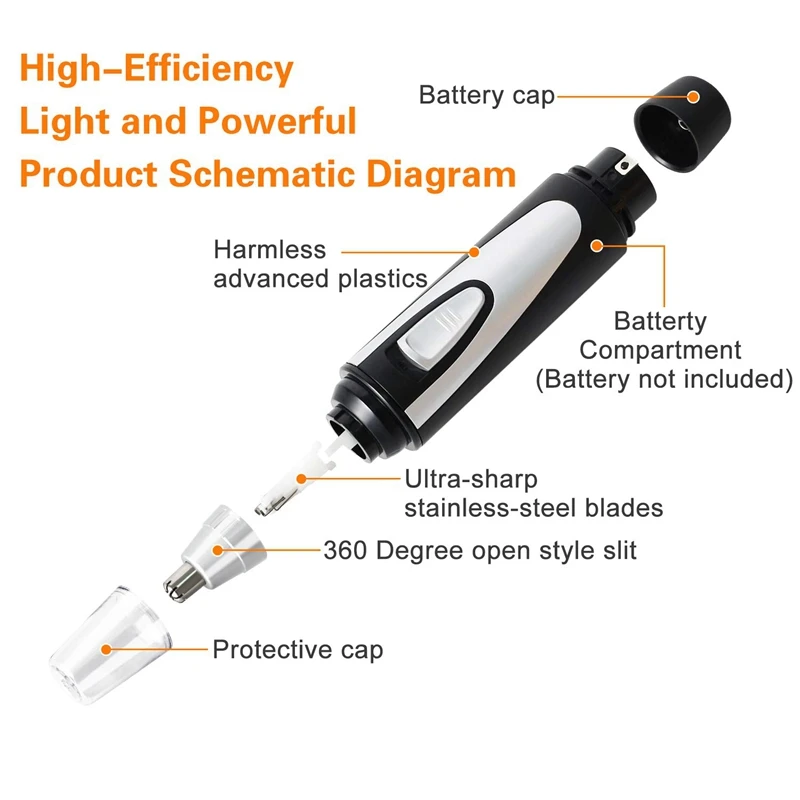 High–Efficiency
Light and Powerful
Product Schematic Diagram

Battery cap

Harmless
advanced plastics

Batterty
Compartment
(Battery not included)

Ultra-sharp
stainless-steel blades

360 Degree open style slit

Protective cap