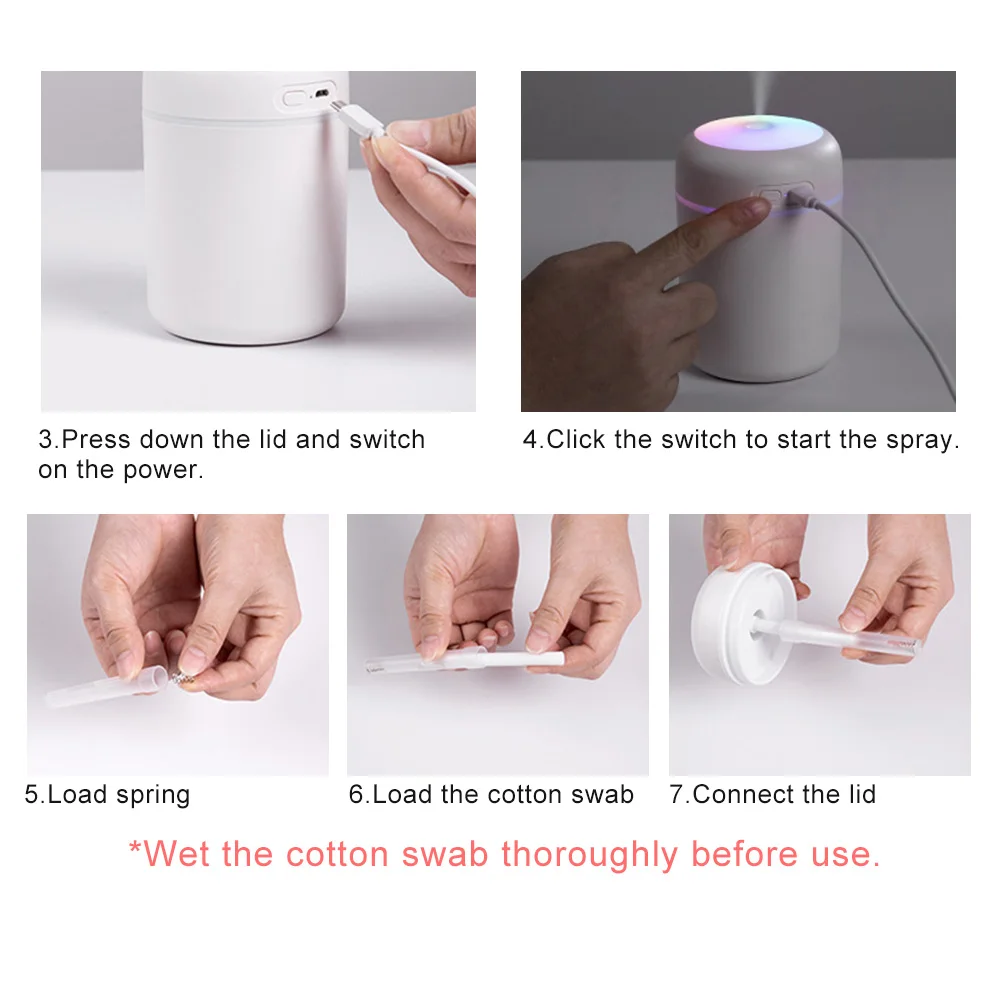 3.Press down the lid and switch on the power.

4.Click the switch to start the spray.

5.Load spring

6.Load the cotton swab

7.Connect the lid

*Wet the cotton swab thoroughly before use.