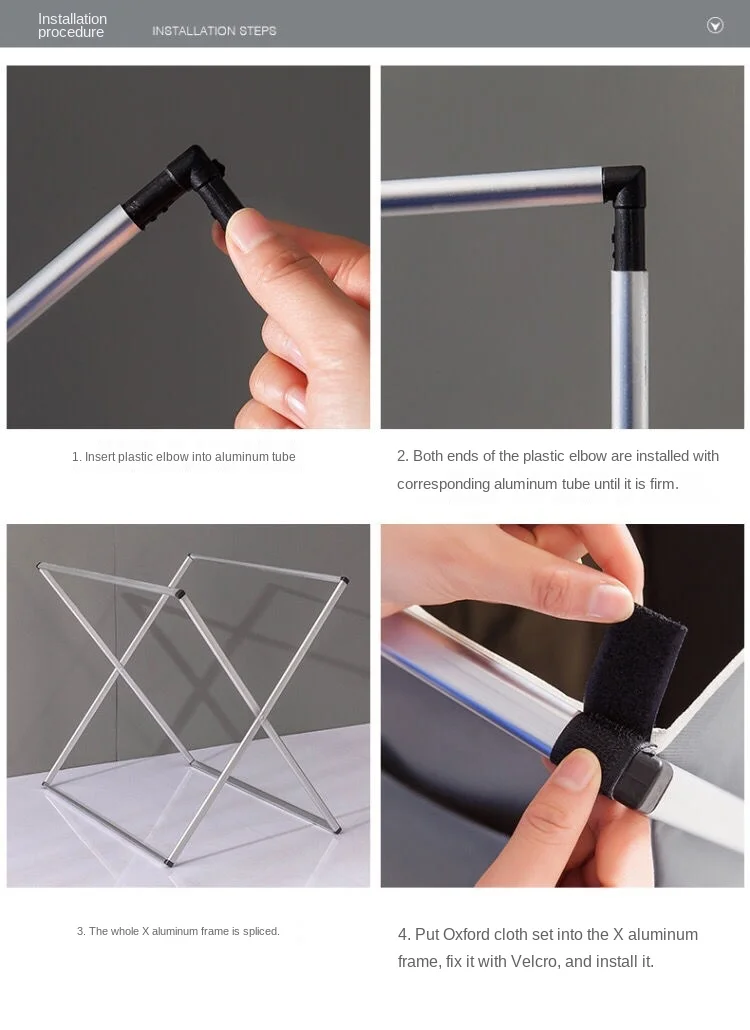 Installation procedure

INSTALLATION STEPS

1. Insert plastic elbow into aluminum tube

2. Both ends of the plastic elbow are installed with corresponding aluminum tube until it is firm.

3. The whole X aluminum frame is spliced.

4. Put Oxford cloth set into the X aluminum frame, fix it with Velcro, and install it.