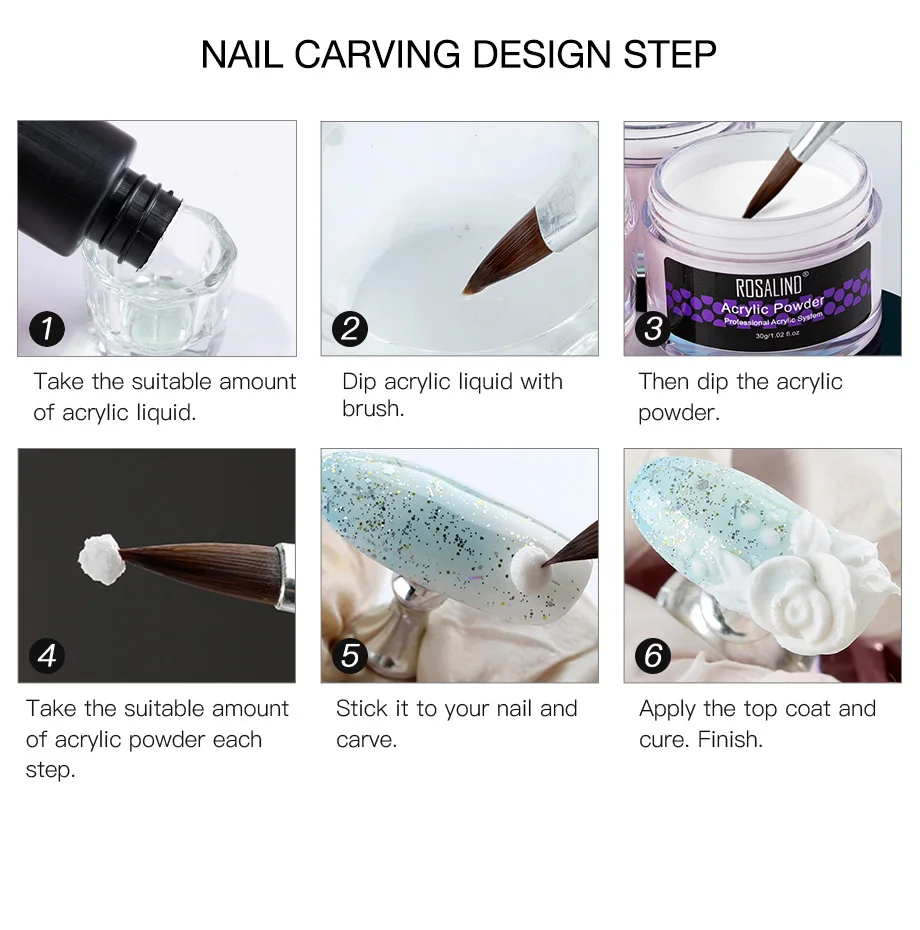 NAIL CARVING DESIGN STEP

1
Take the suitable amount of acrylic liquid.

2
Dip acrylic liquid with brush.

ROSALIND®
Acrylic Powder
Professional Acrylic System
30g/1.02 fl.oz
3
Then dip the acrylic powder.

4
Take the suitable amount of acrylic powder each step.

5
Stick it to your nail and carve.

6
Apply the top coat and cure. Finish.