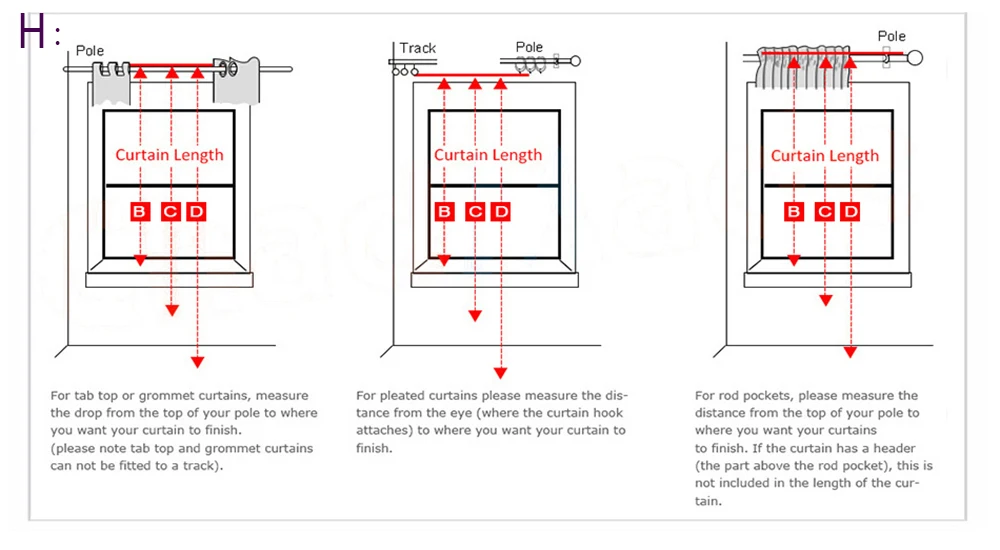 H:

Pole

Curtain Length

B C D

For tab top or grommet curtains, measure the drop from the top of your pole to where you want your curtain to finish. (please note tab top and grommet curtains can not be fitted to a track).

Track

Pole

Curtain Length

B C D

For pleated curtains please measure the distance from the eye (where the curtain hook attaches) to where you want your curtain to finish.

Pole

Curtain Length

B C D

For rod pockets, please measure the distance from the top of your pole to where you want your curtains to finish. If the curtain has a header (the part above the rod pocket), this is not included in the length of the curtain.