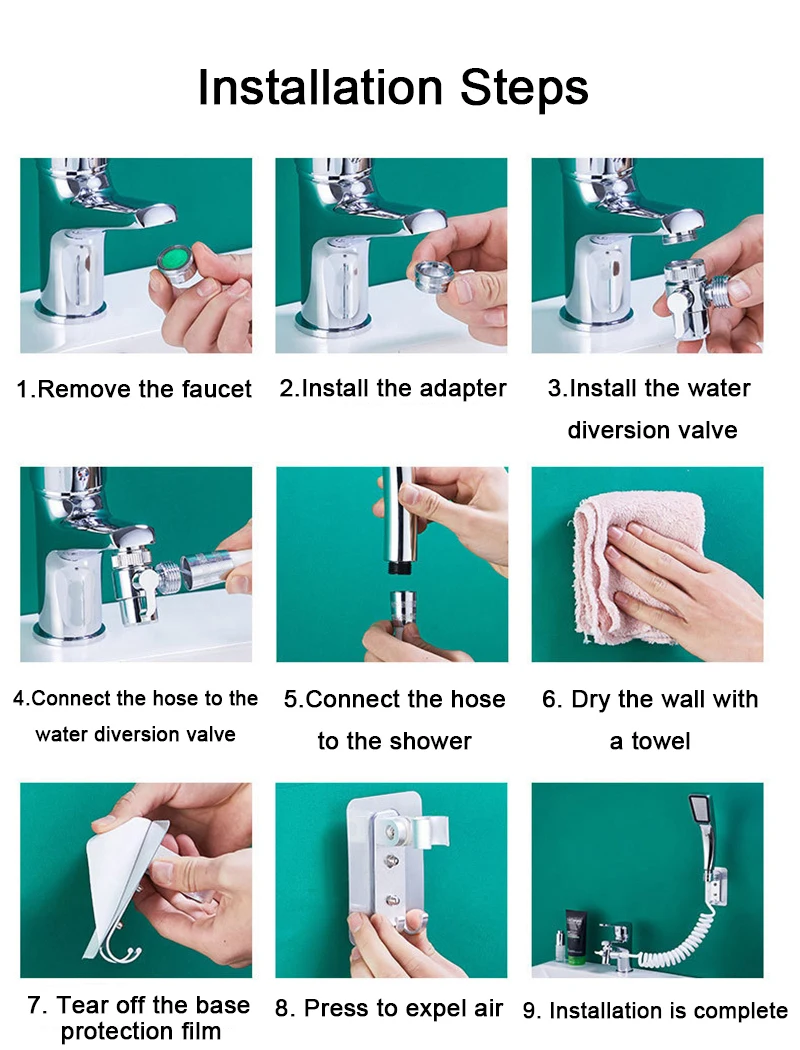 Installation Steps

1.Remove the faucet

2.Install the adapter

3.Install the water diversion valve

4.Connect the hose to the water diversion valve

5.Connect the hose to the shower

6. Dry the wall with a towel

7. Tear off the base protection film

8. Press to expel air

9. Installation is complete